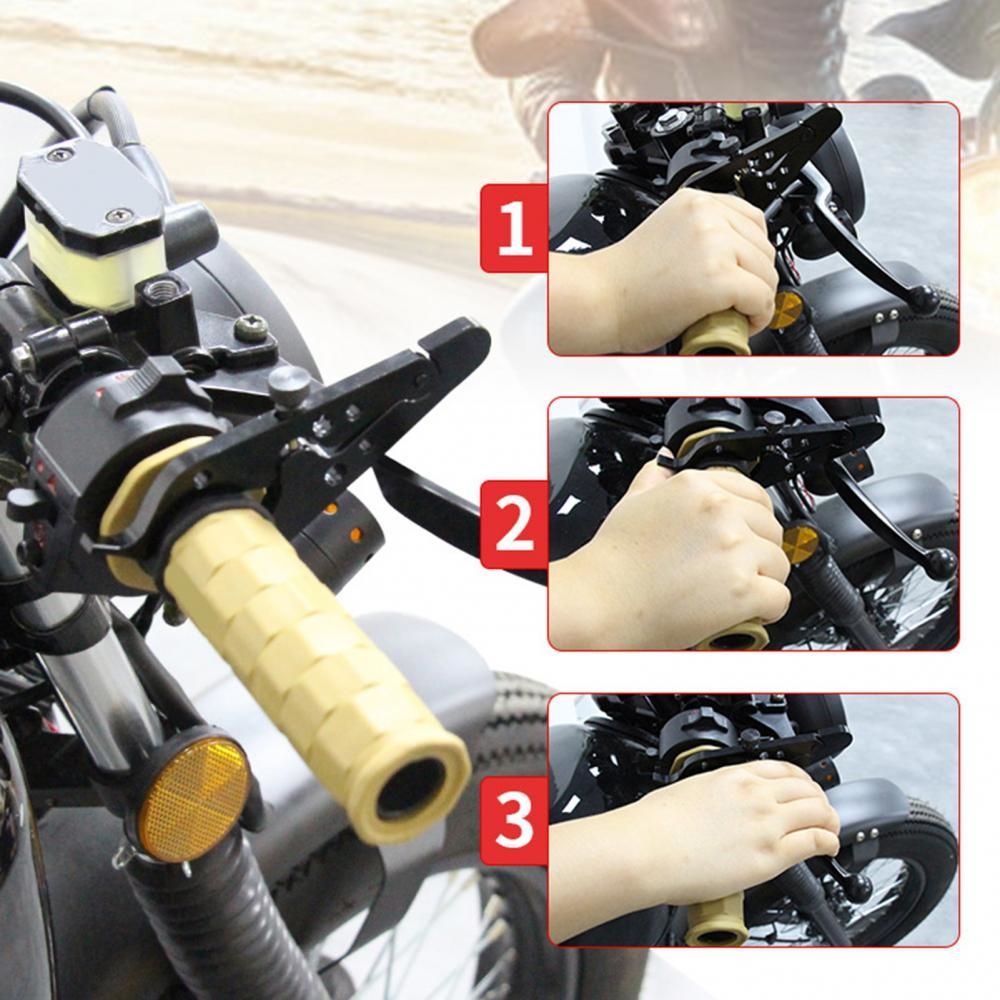 1

2

3