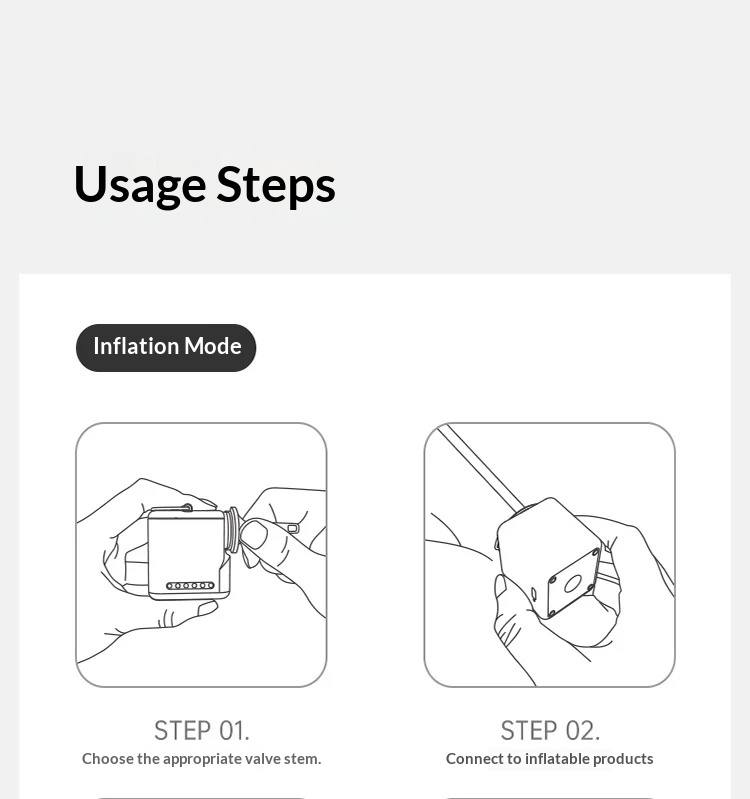 Usage Steps

Inflation Mode

STEP 01.
Choose the appropriate valve stem.

STEP 02.
Connect to inflatable products