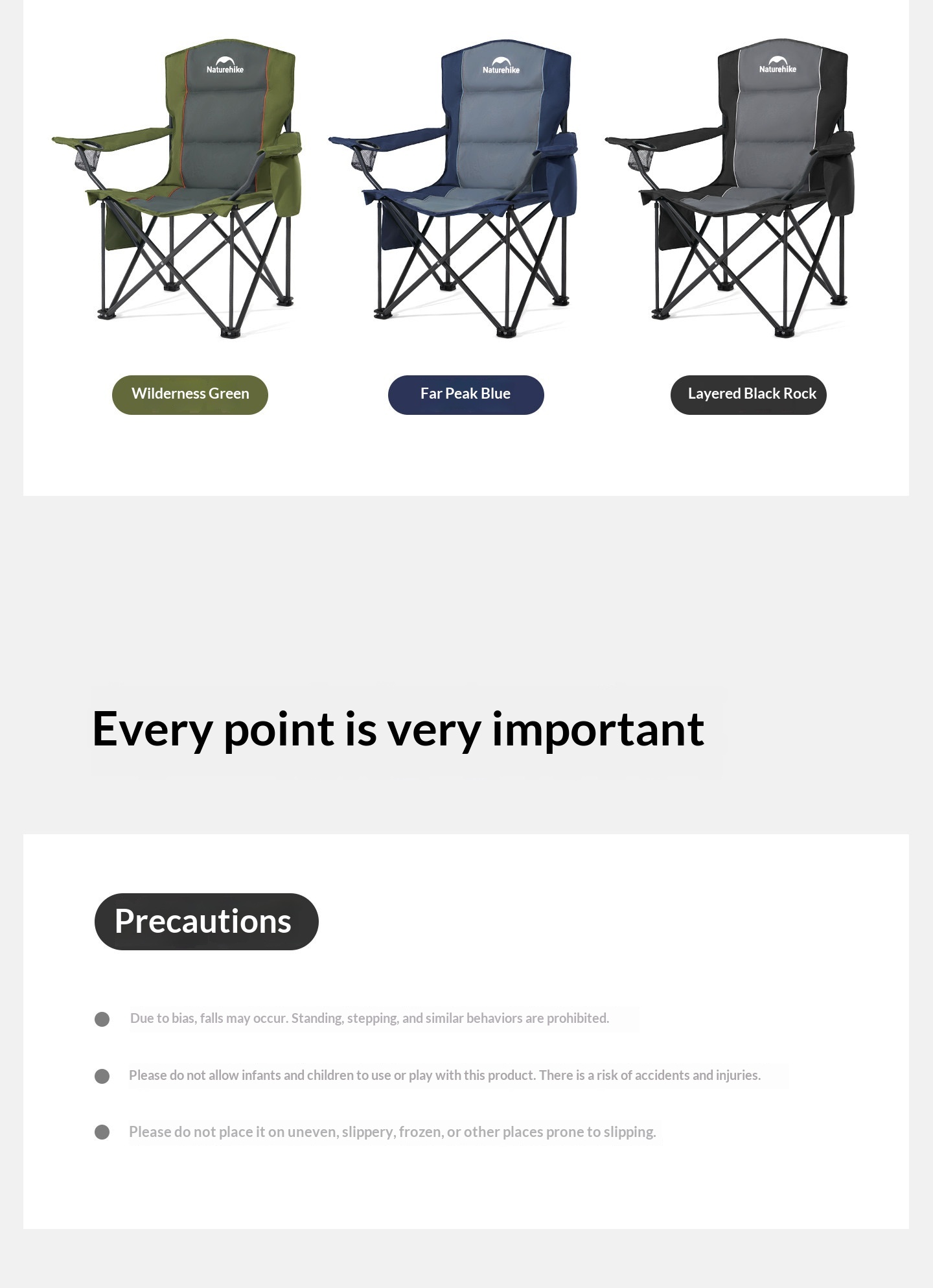 Naturehike

Naturehike

Naturehike

Wilderness Green

Far Peak Blue

Layered Black Rock

Every point is very important

Precautions

Due to bias, falls may occur. Standing, stepping, and similar behaviors are prohibited.

Please do not allow infants and children to use or play with this product. There is a risk of accidents and injuries.

Please do not place it on uneven, slippery, frozen, or other places prone to slipping.