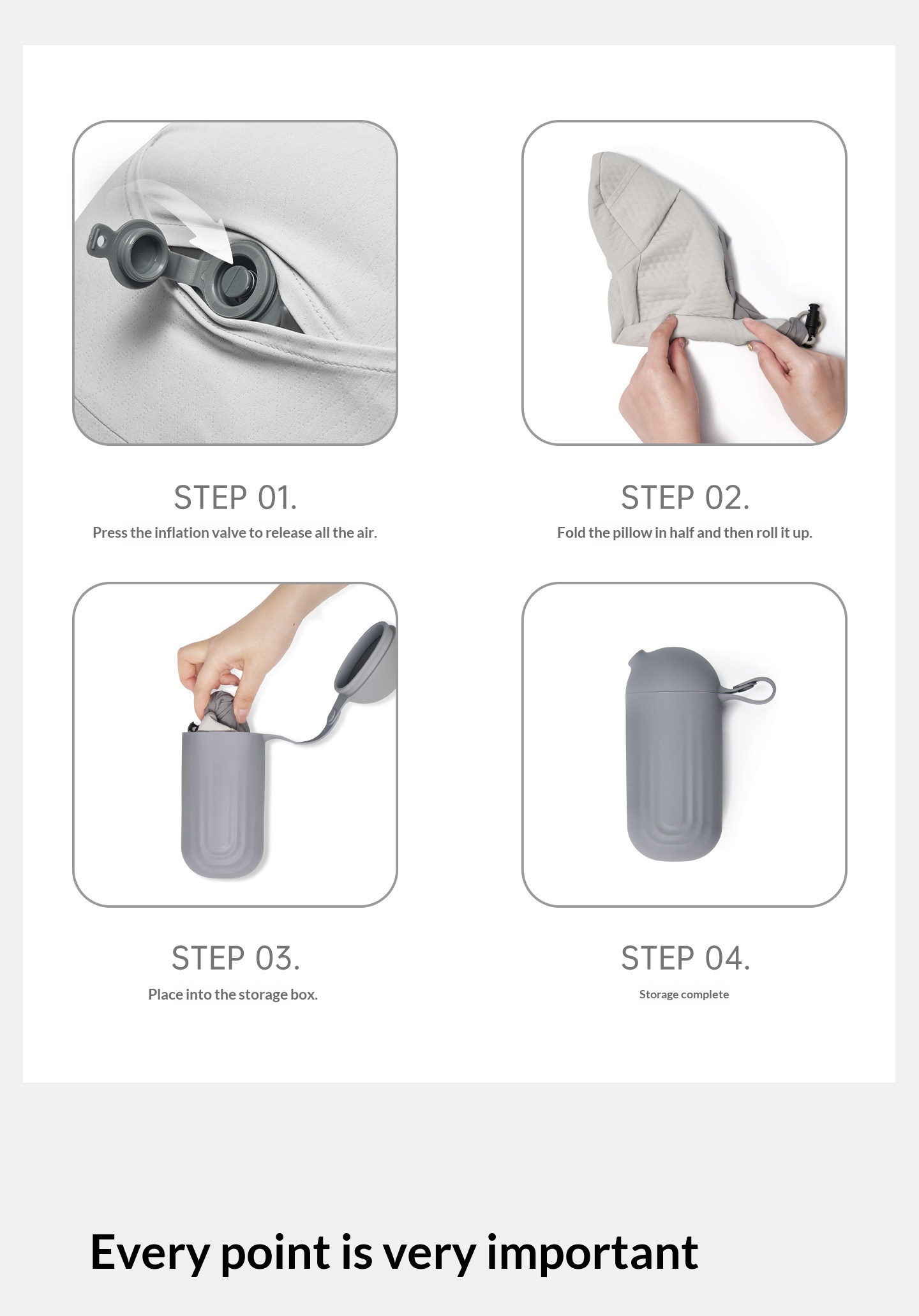 STEP 01.
Press the inflation valve to release all the air.

STEP 02.
Fold the pillow in half and then roll it up.

STEP 03.
Place into the storage box.

STEP 04.
Storage complete

Every point is very important