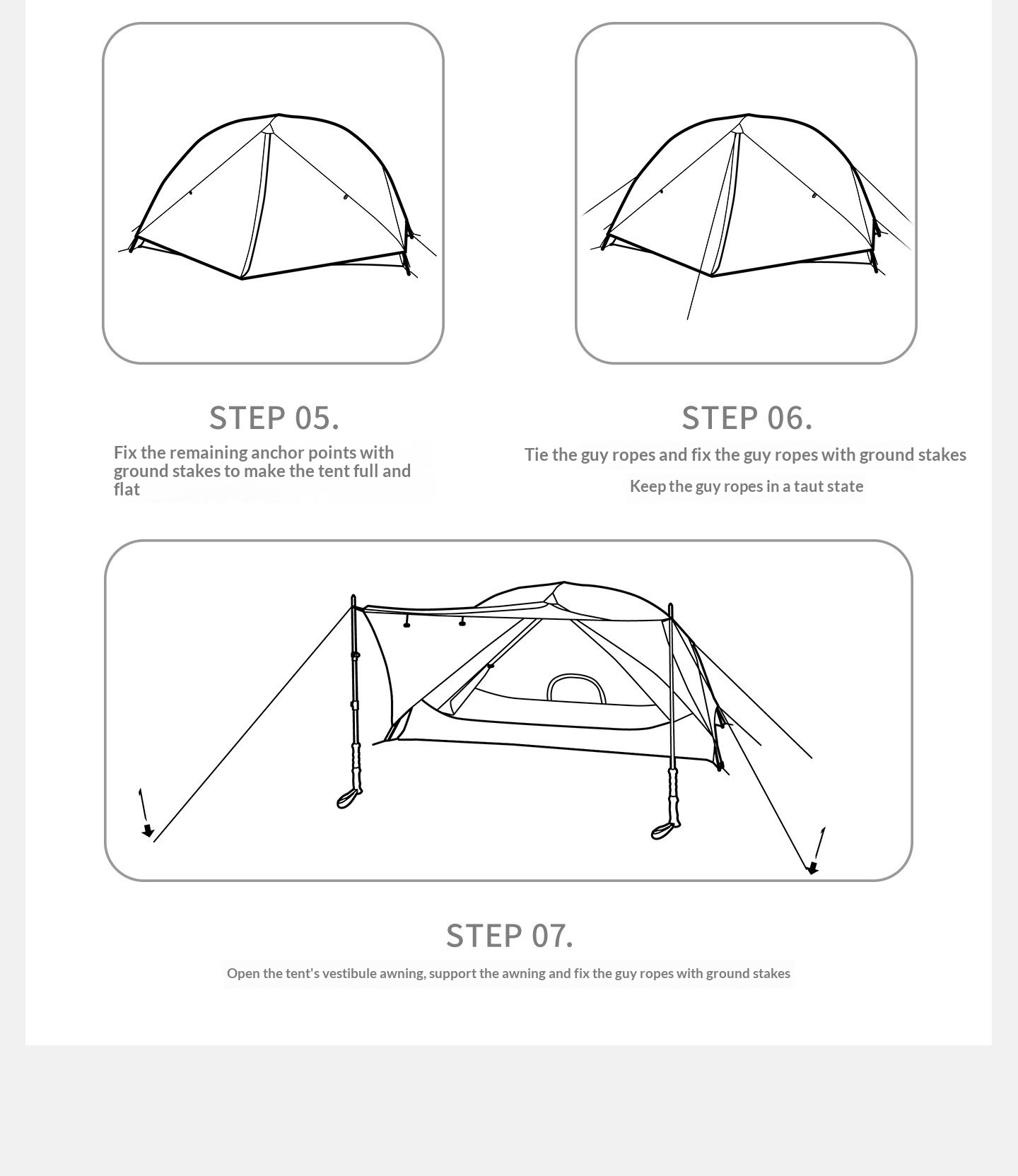 STEP 05.

Fix the remaining anchor points with ground stakes to make the tent full and flat

STEP 06.

Tie the guy ropes and fix the guy ropes with ground stakes

Keep the guy ropes in a taut state

STEP 07.

Open the tent's vestibule awning, support the awning and fix the guy ropes with ground stakes