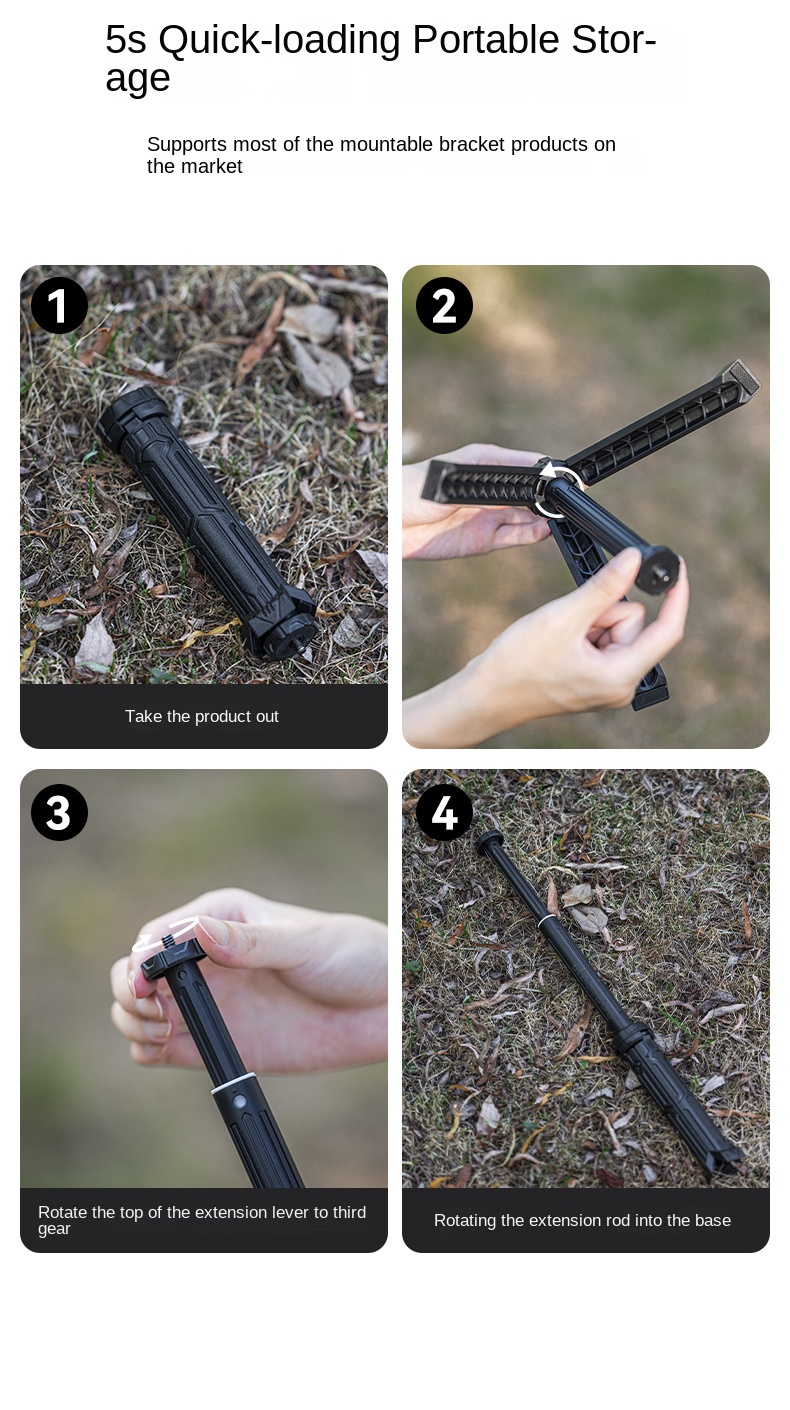 5s Quick-loading Portable Storage

Supports most of the mountable bracket products on the market

1

Take the product out

2

3

Rotate the top of the extension lever to third gear

4

Rotating the extension rod into the base