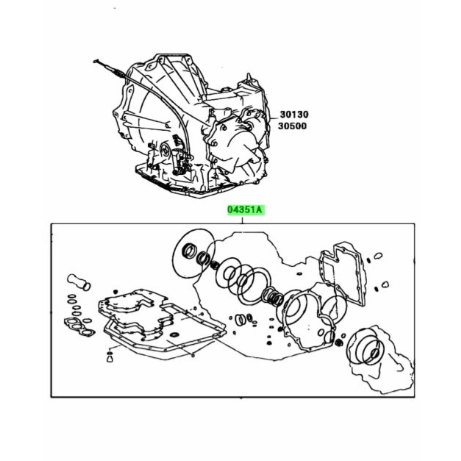 30130
30500

04351A