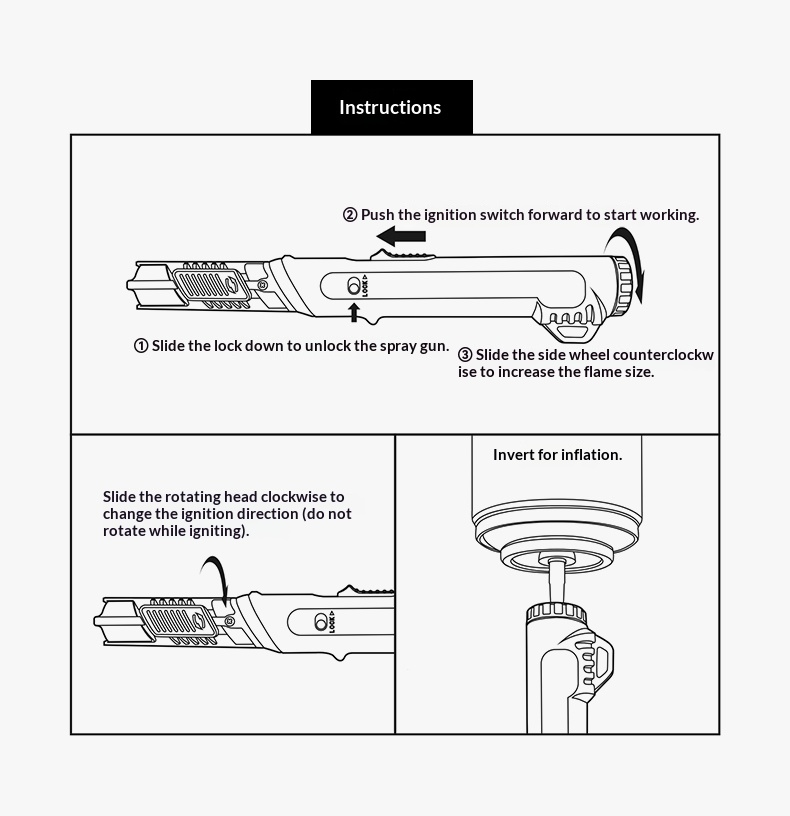 Instructions

② Push the ignition switch forward to start working.

LOCK

① Slide the lock down to unlock the spray gun.

③ Slide the side wheel counterclockw ise to increase the flame size.

Slide the rotating head clockwise to change the ignition direction (do not rotate while igniting).

LOCK

Invert for inflation.