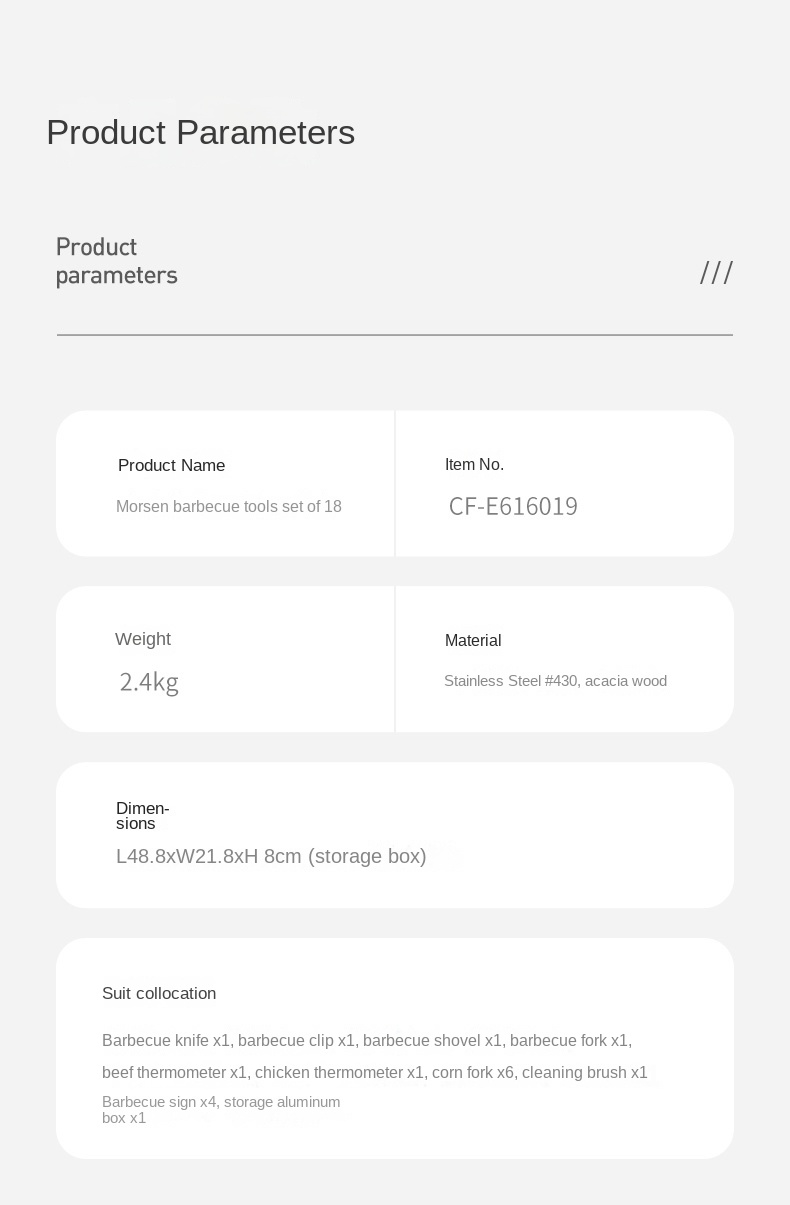 Product Parameters

Product parameters

///

Product Name

Morsen barbecue tools set of 18

Item No.

CF-E616019

Weight

2.4kg

Material

Stainless Steel #430, acacia wood

Dimensions

L48.8xW21.8xH 8cm (storage box)

Suit collocation

Barbecue knife x1, barbecue clip x1, barbecue shovel x1, barbecue fork x1, beef thermometer x1, chicken thermometer x1, corn fork x6, cleaning brush x1

Barbecue sign x4, storage aluminum box x1