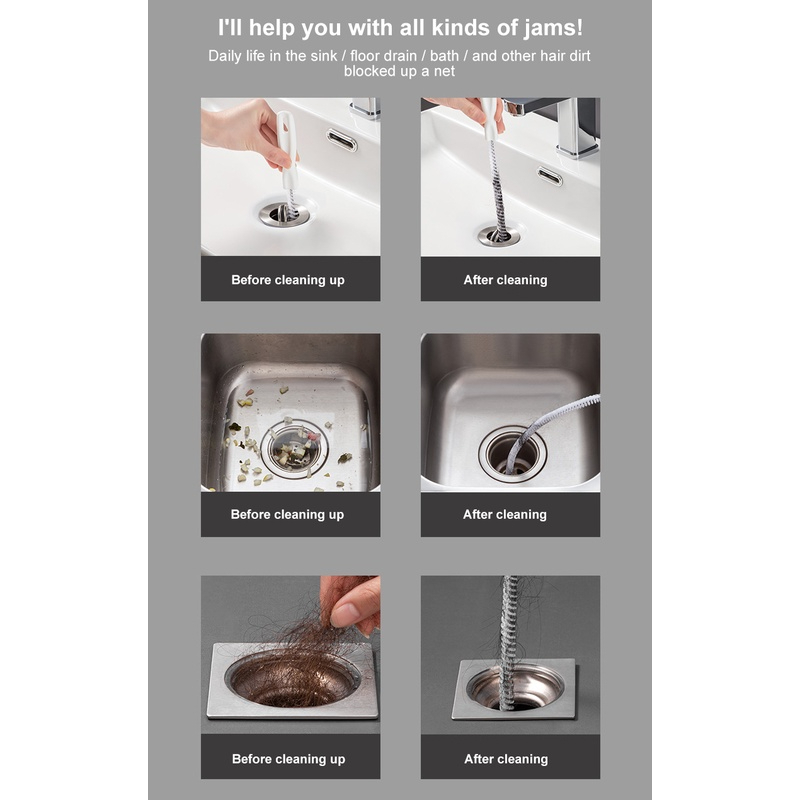 I'll help you with all kinds of jams!

Daily life in the sink / floor drain / bath / and other hair dirt blocked up a net

Before cleaning up

After cleaning

Before cleaning up

After cleaning

Before cleaning up

After cleaning