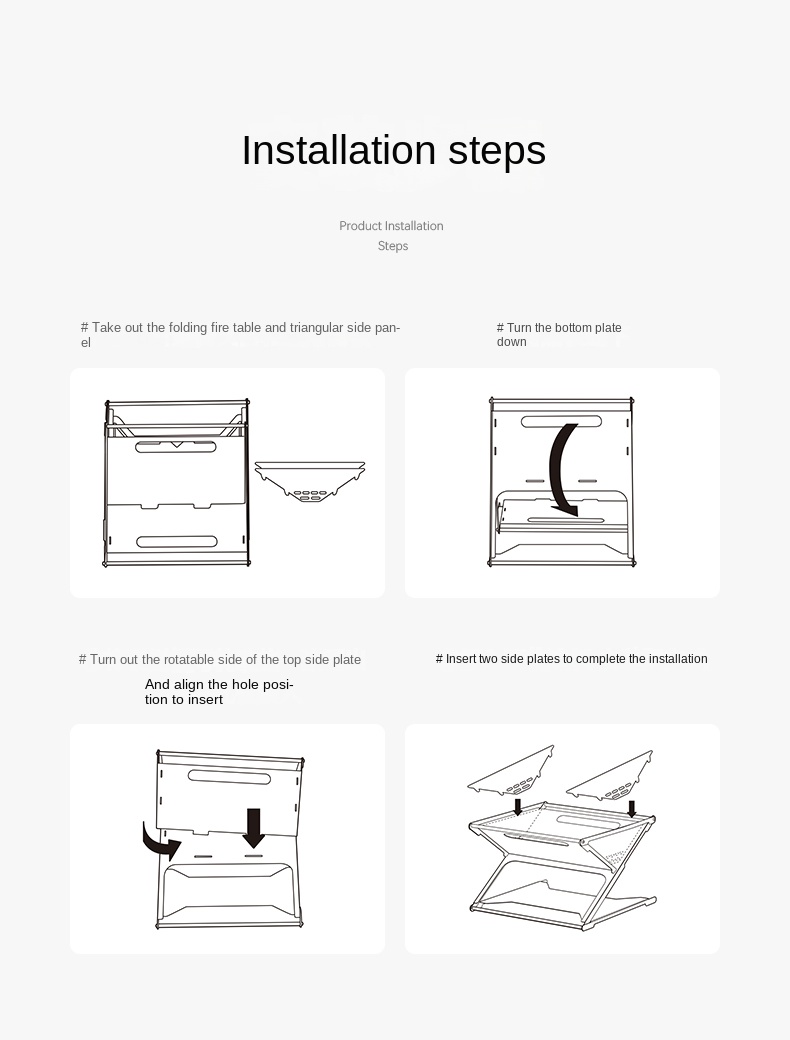 Installation steps

Product Installation Steps

# Take out the folding fire table and triangular side panel

# Turn the bottom plate down

# Turn out the rotatable side of the top side plate

And align the hole position to insert

# Insert two side plates to complete the installation