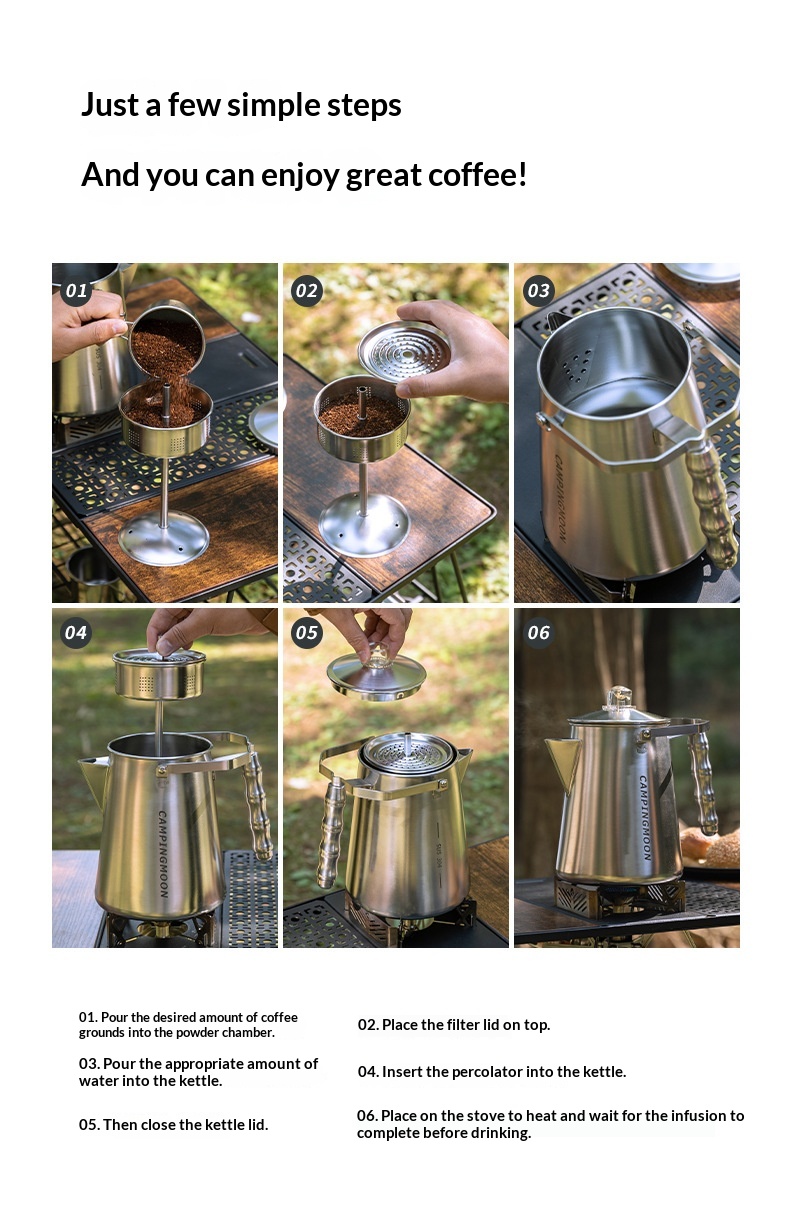 Just a few simple steps

And you can enjoy great coffee!

01

02

03

CAMPINGMOON

04

CAMPINGMOON

05

06

CAMPINGMOON

01. Pour the desired amount of coffee grounds into the powder chamber.

02. Place the filter lid on top.

03. Pour the appropriate amount of water into the kettle.

04. Insert the percolator into the kettle.

05. Then close the kettle lid.

06. Place on the stove to heat and wait for the infusion to complete before drinking.