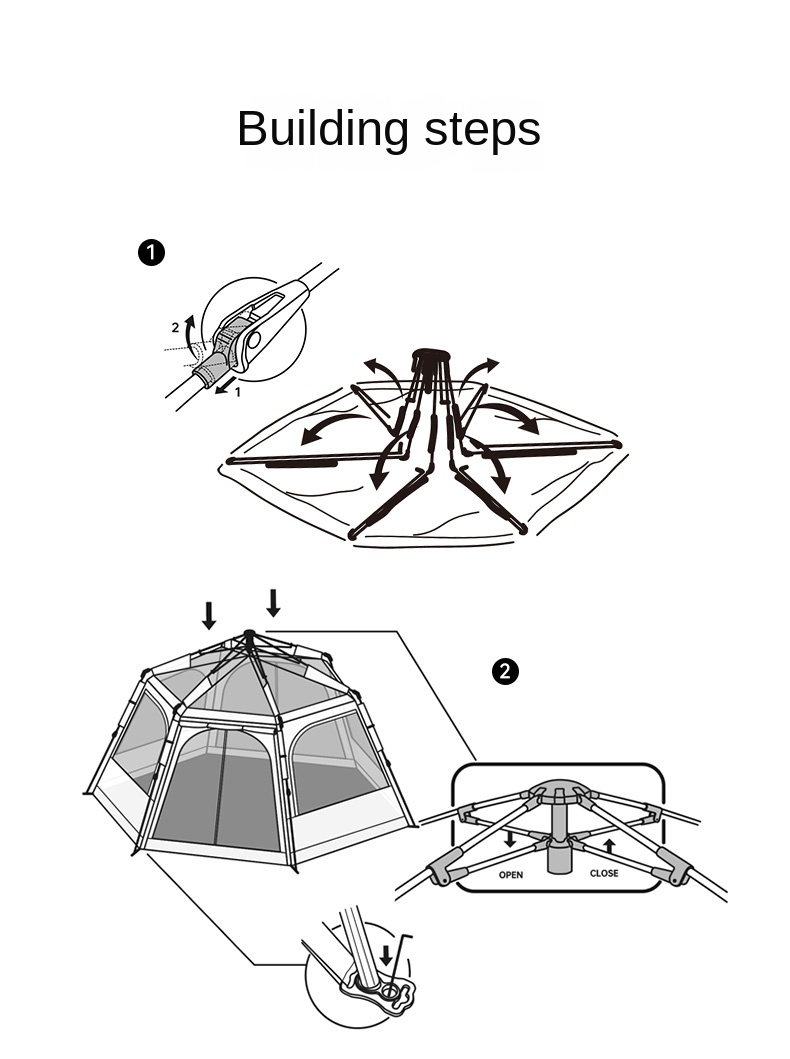 Building steps

1

2

1

2

OPEN

CLOSE