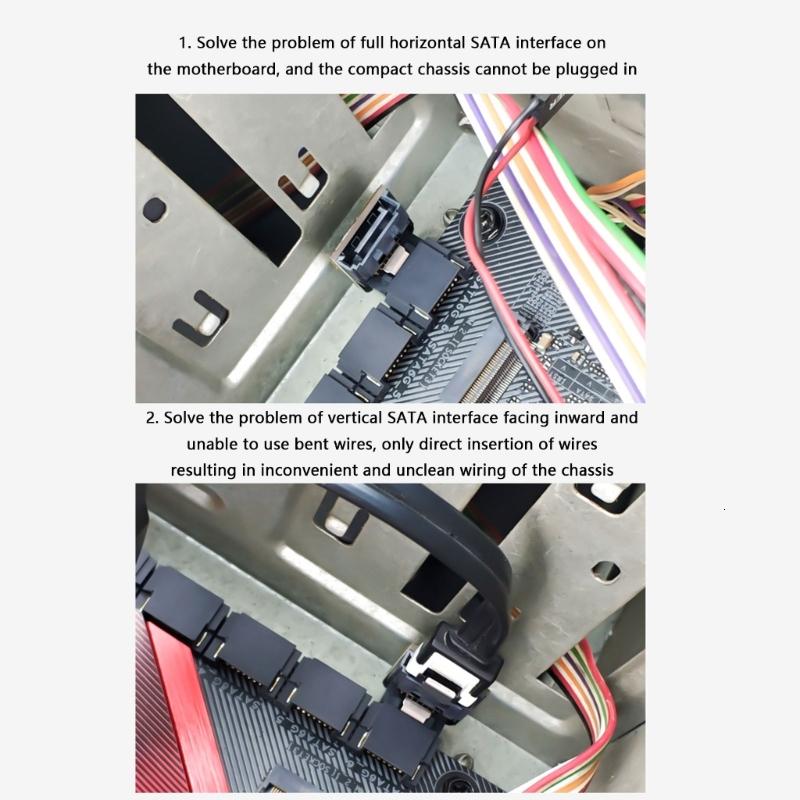 1. Solve the problem of full horizontal SATA interface on the motherboard, and the compact chassis cannot be plugged in

2. Solve the problem of vertical SATA interface facing inward and unable to use bent wires, only direct insertion of wires resulting in inconvenient and unclean wiring of the chassis