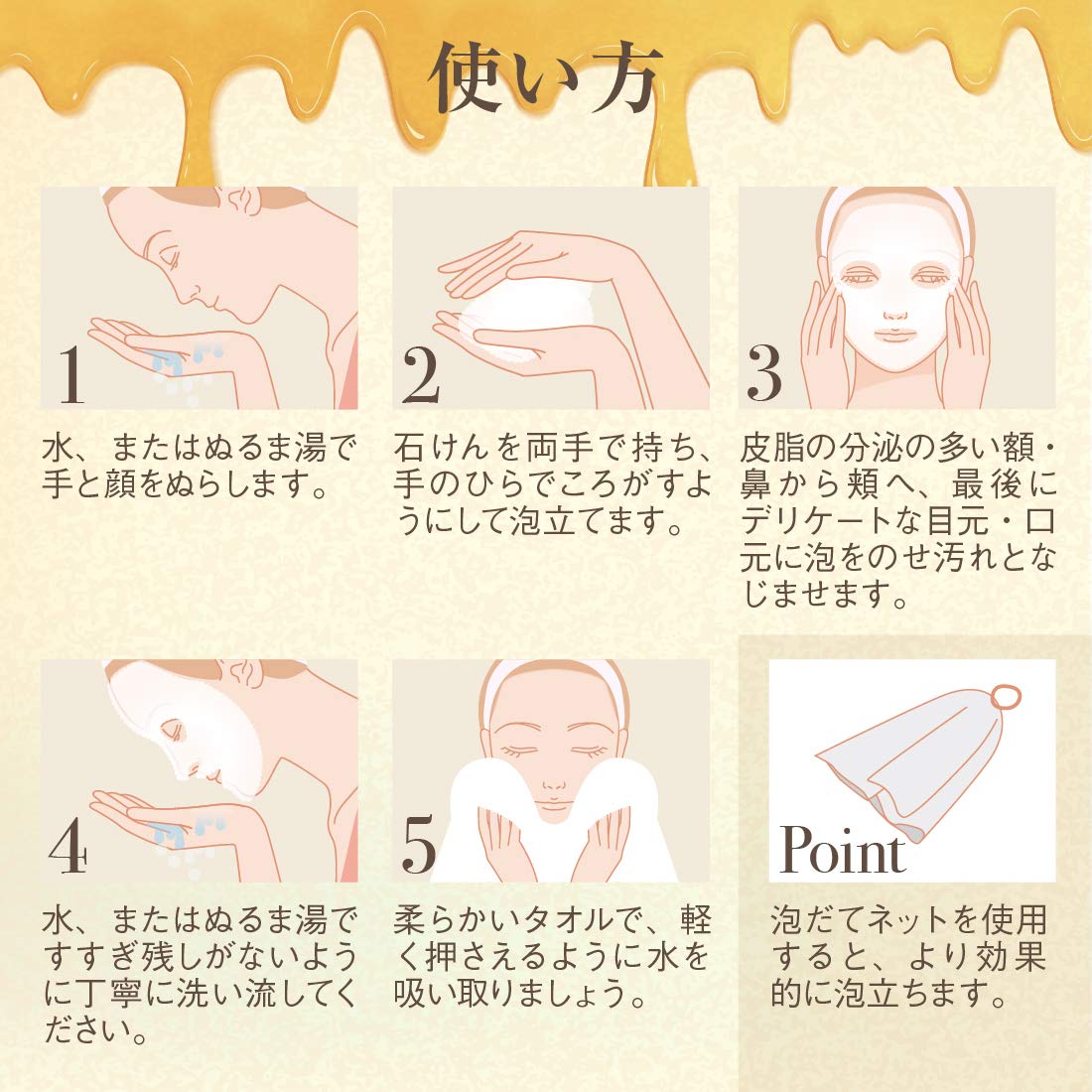 使い方

1

水、またはぬるま湯で手と顔をぬらします。

2

石けんを両手で持ち、手のひらでころがすようにして泡立てます。

3

皮脂の分泌の多い額・鼻から頬へ、最後にデリケートな目元・口元に泡をのせ汚れとなじませます。

4

水、またはぬるま湯ですすぎ残しがないように丁寧に洗い流してください。

5

柔らかいタオルで、軽く押さえるように水を吸い取りましょう。

Point

泡だてネットを使用すると、より効果的に泡立ちます。