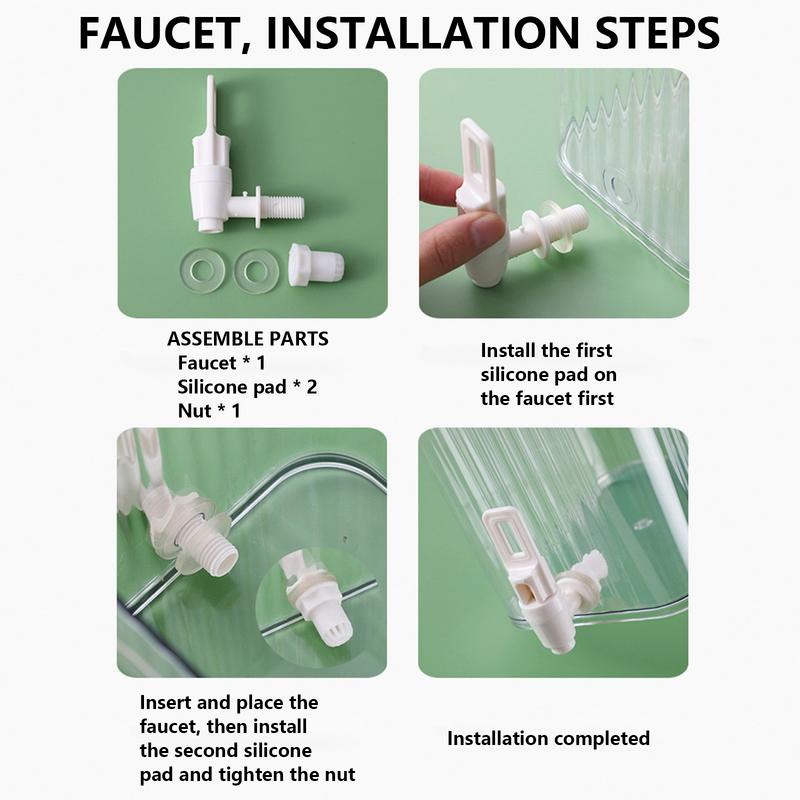 FAUCET, INSTALLATION STEPS

ASSEMBLE PARTS
Faucet * 1
Silicone pad * 2
Nut * 1

Install the first silicone pad on the faucet first

Insert and place the faucet, then install the second silicone pad and tighten the nut

Installation completed