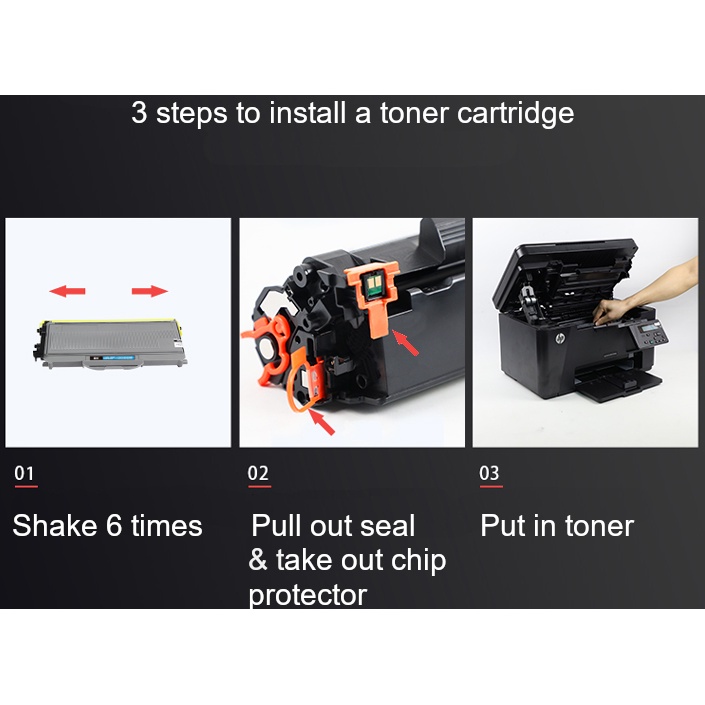 3 steps to install a toner cartridge

01

Shake 6 times

02

Pull out seal & take out chip protector

03

Put in toner