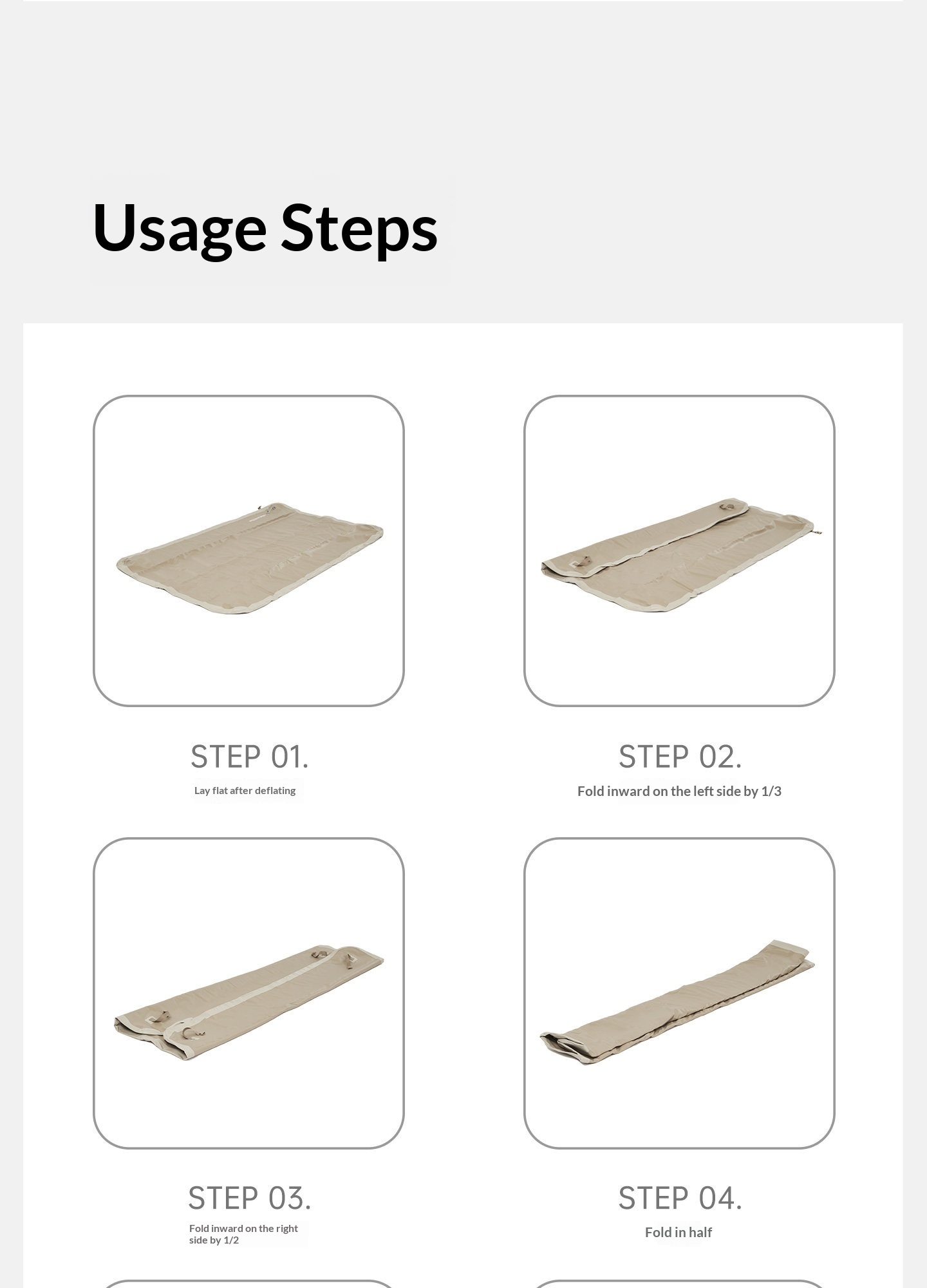 Usage Steps

STEP 01.
Lay flat after deflating

STEP 02.
Fold inward on the left side by 1/3

STEP 03.
Fold inward on the right side by 1/2

STEP 04.
Fold in half