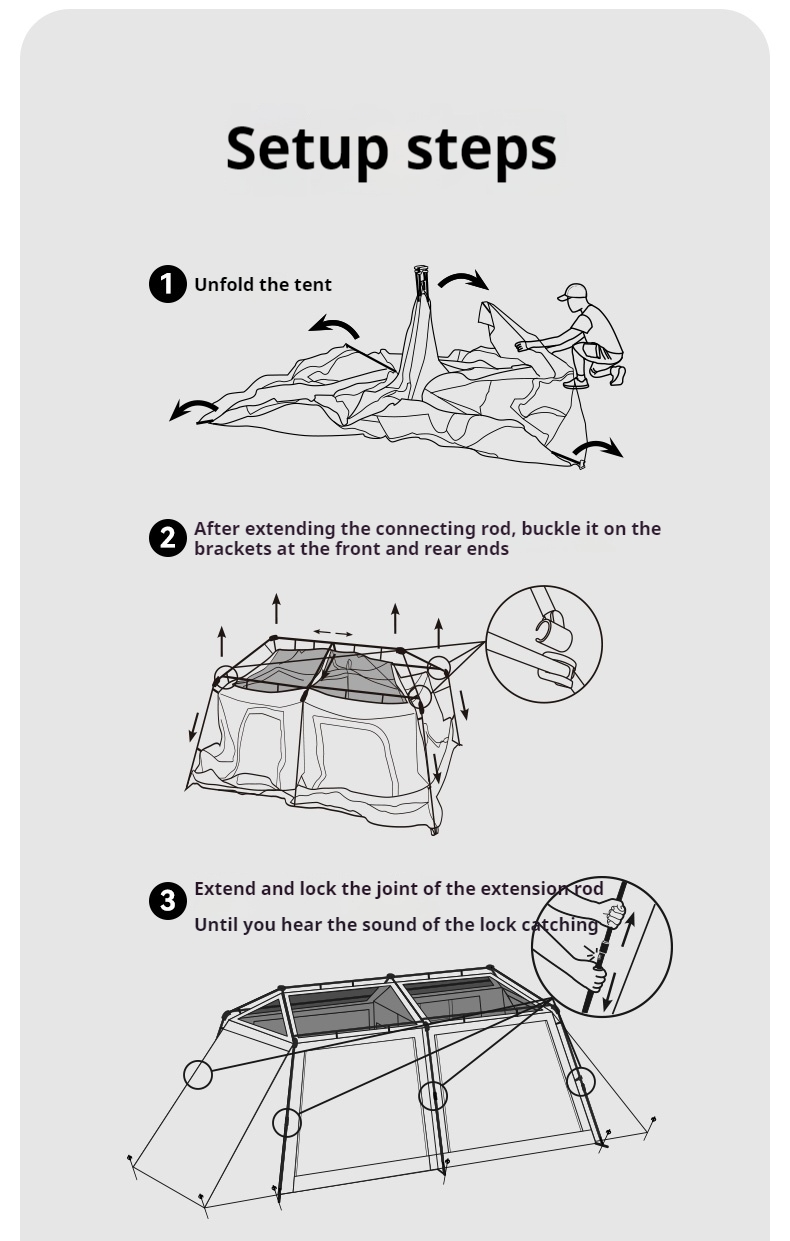 Setup steps

1 Unfold the tent

2 After extending the connecting rod, buckle it on the brackets at the front and rear ends

3 Extend and lock the joint of the extension rod

Until you hear the sound of the lock catching