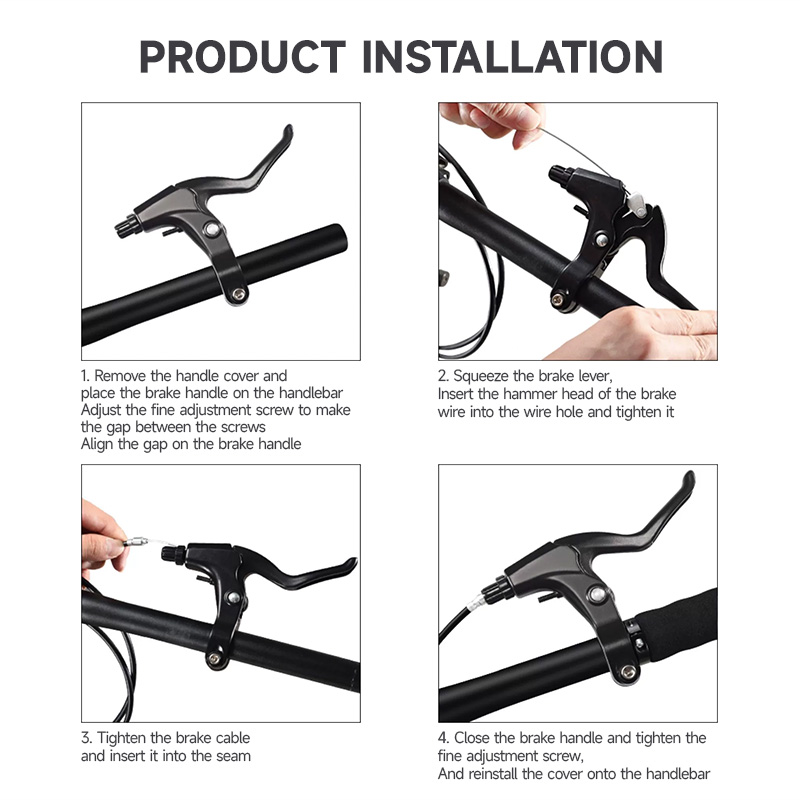 PRODUCT INSTALLATION

1. Remove the handle cover and place the brake handle on the handlebar
Adjust the fine adjustment screw to make the gap between the screws
Align the gap on the brake handle

2. Squeeze the brake lever,
Insert the hammer head of the brake wire into the wire hole and tighten it

3. Tighten the brake cable and insert it into the seam

4. Close the brake handle and tighten the fine adjustment screw,
And reinstall the cover onto the handlebar