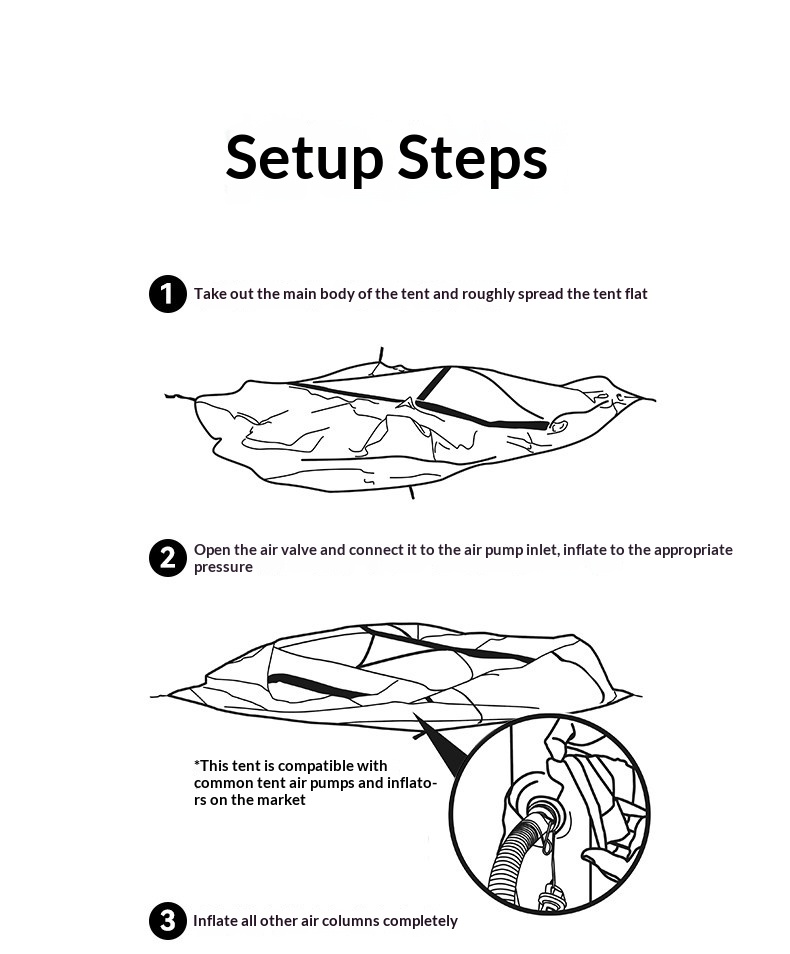 Setup Steps

1 Take out the main body of the tent and roughly spread the tent flat

2 Open the air valve and connect it to the air pump inlet, inflate to the appropriate pressure

*This tent is compatible with common tent air pumps and inflators on the market

3 Inflate all other air columns completely