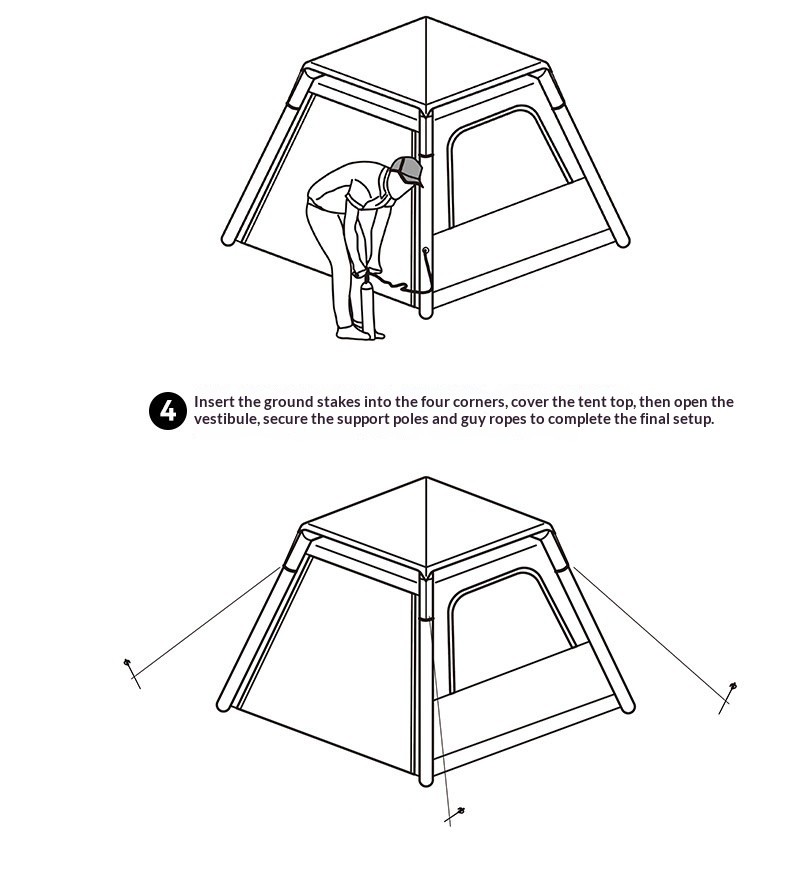 4 Insert the ground stakes into the four corners, cover the tent top, then open the vestibule, secure the support poles and guy ropes to complete the final setup.