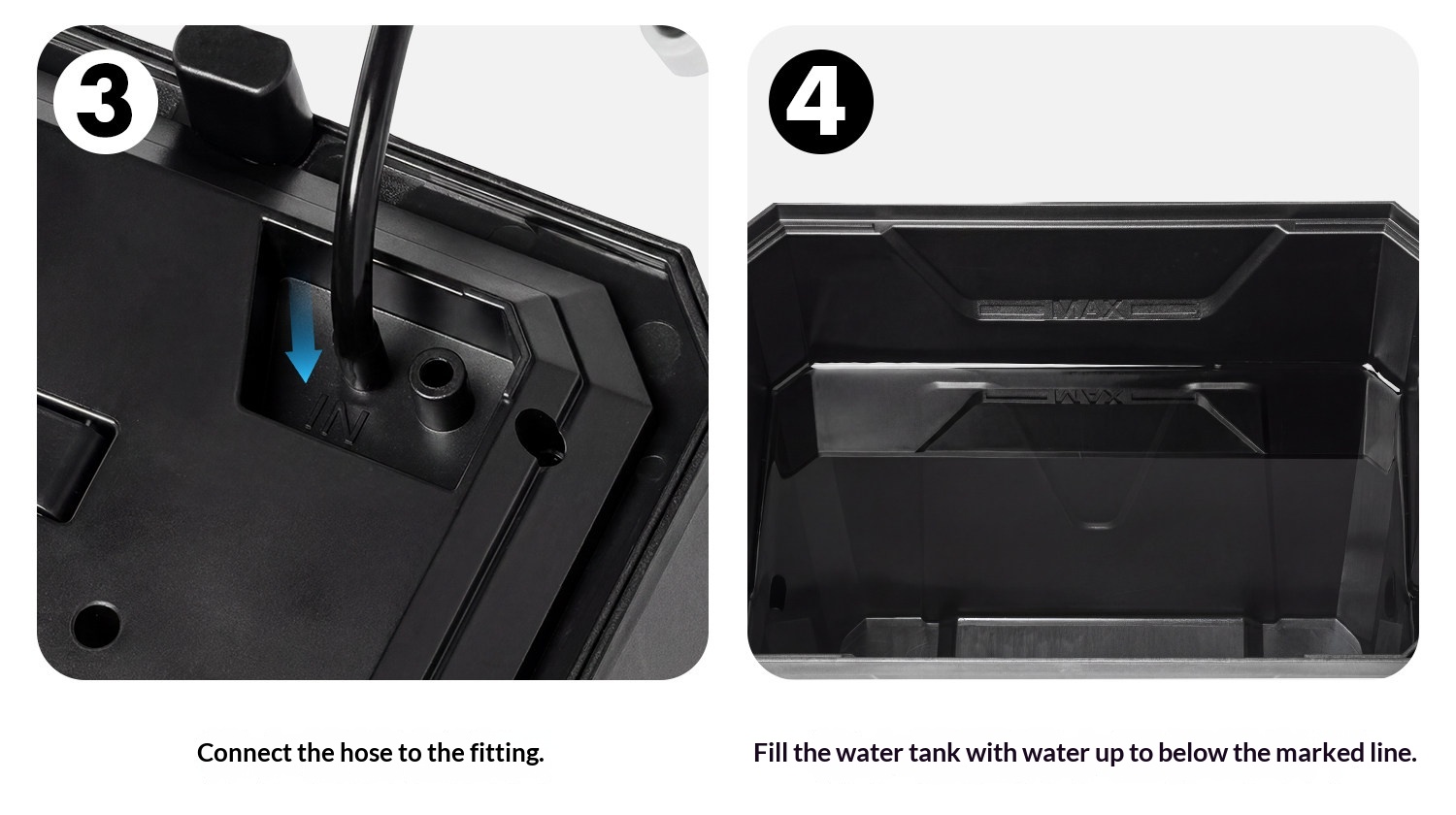 3

IN

Connect the hose to the fitting.

4

MAX

MAX

Fill the water tank with water up to below the marked line.