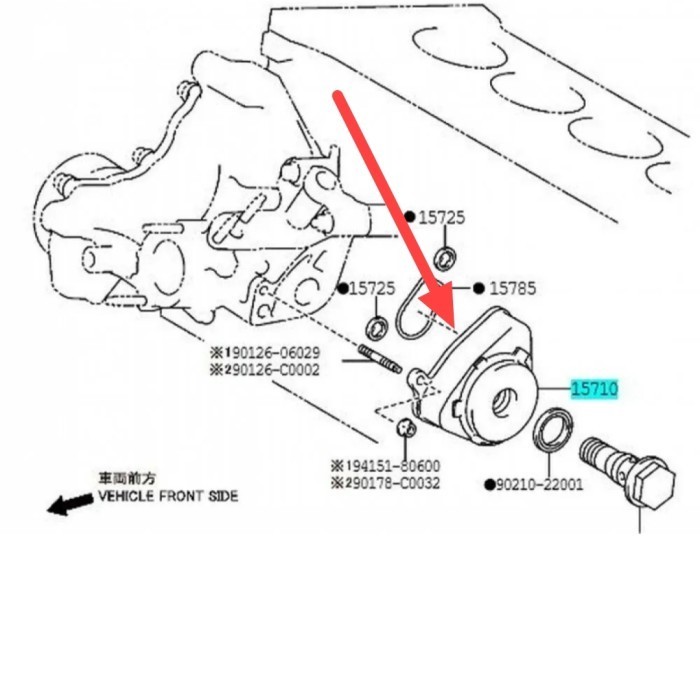 ●15725

●15725

●15785

※190126-06029
※290126-C0002

15710

※194151-80600
※290178-C0032

●90210-22001

車両前方
VEHICLE FRONT SIDE