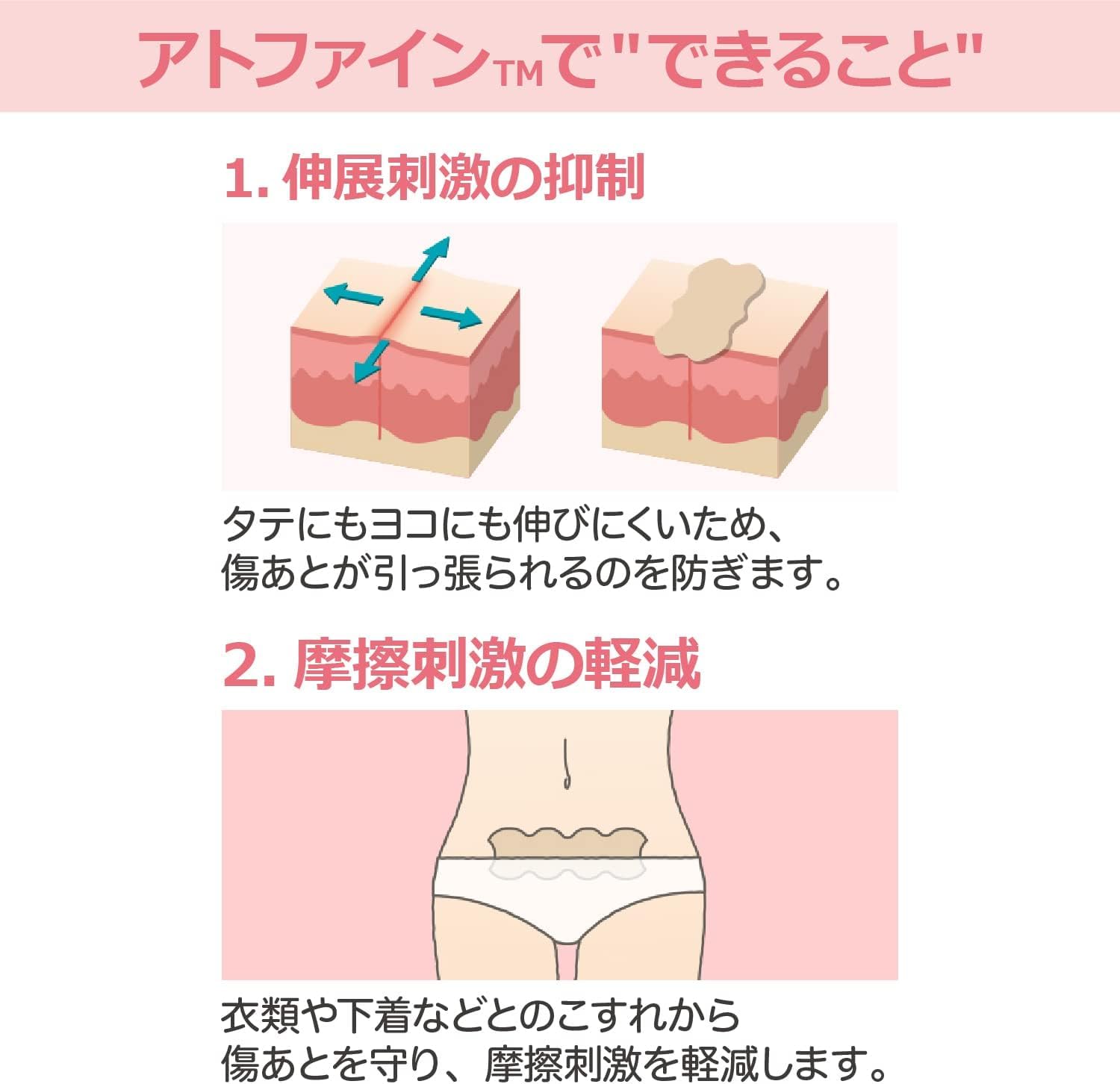 アトファインTMで"できること"

1. 伸展刺激の抑制

タテにもヨコにも伸びにくいため、傷あとが引っ張られるのを防ぎます。

2. 摩擦刺激の軽減

衣類や下着などとのこすれから傷あとを守り、摩擦刺激を軽減します。