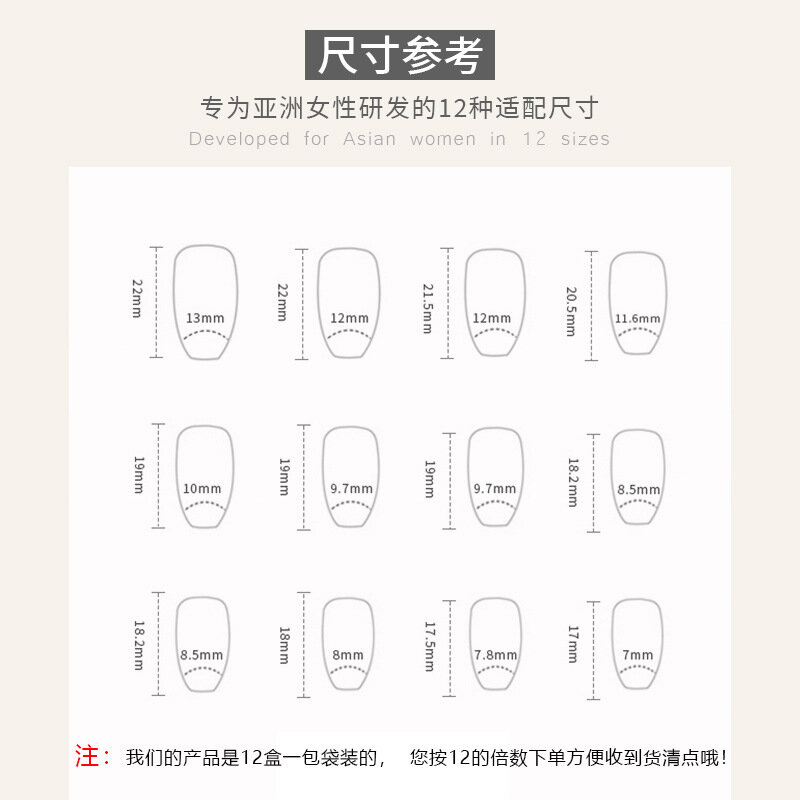 尺寸参考

专为亚洲女性研发的12种适配尺寸

Developed for Asian women in 12 sizes

22mm 13mm
22mm 12mm
21.5mm 12mm
20.5mm 11.6mm

19mm 10mm
19mm 9.7mm
19mm 9.7mm
18.2mm 8.5mm

18.2mm 8.5mm
18mm 8mm
17.5mm 7.8mm
17mm 7mm

注：我们的产品是12盒一包袋装的， 您按12的倍数下单方便收到货清点哦!