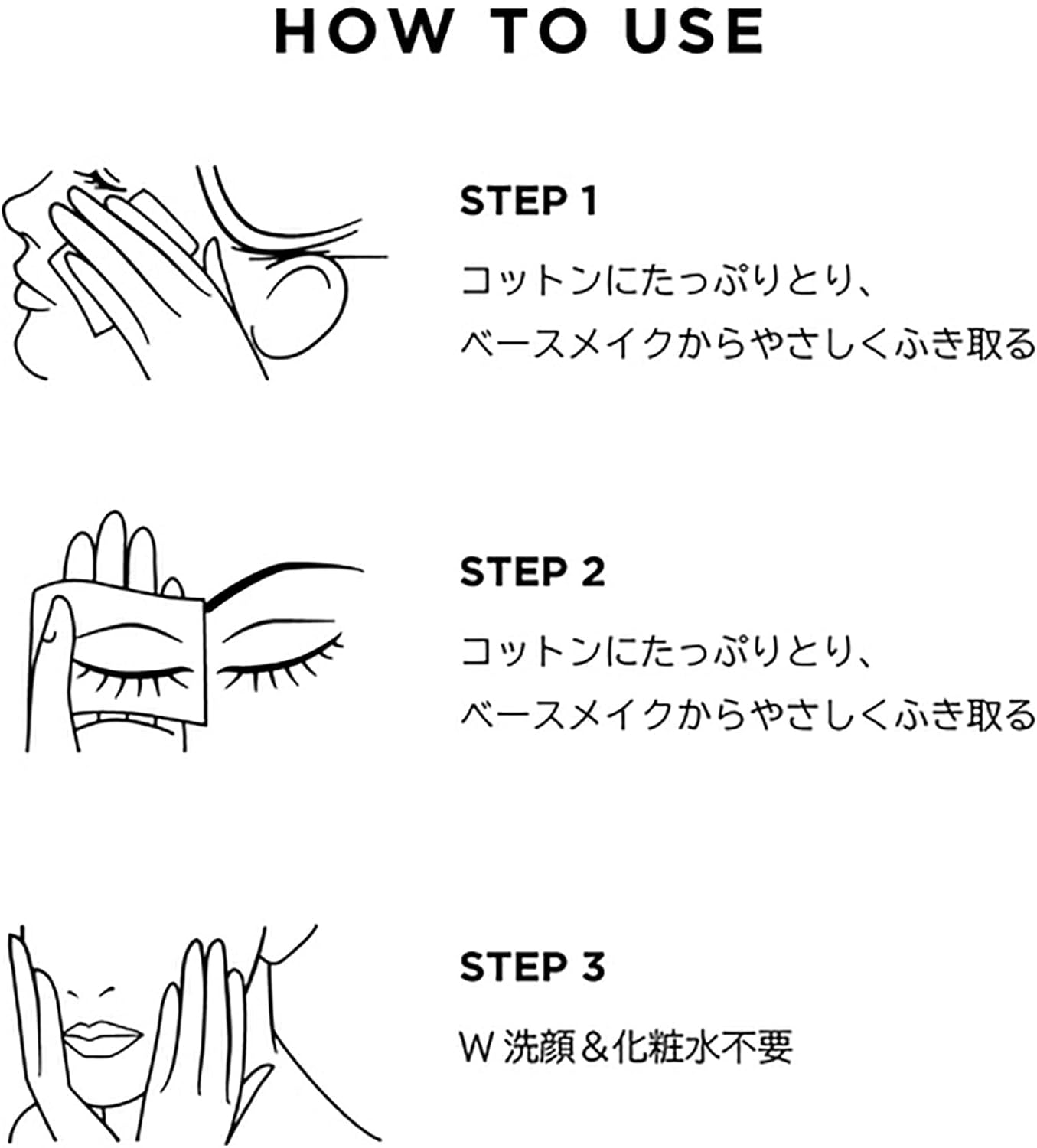 HOW TO USE

STEP 1

コットンにたっぷりとり、
ベースメイクからやさしくふき取る

STEP 2

コットンにたっぷりとり、
ベースメイクからやさしくふき取る

STEP 3

W 洗顔＆化粧水不要