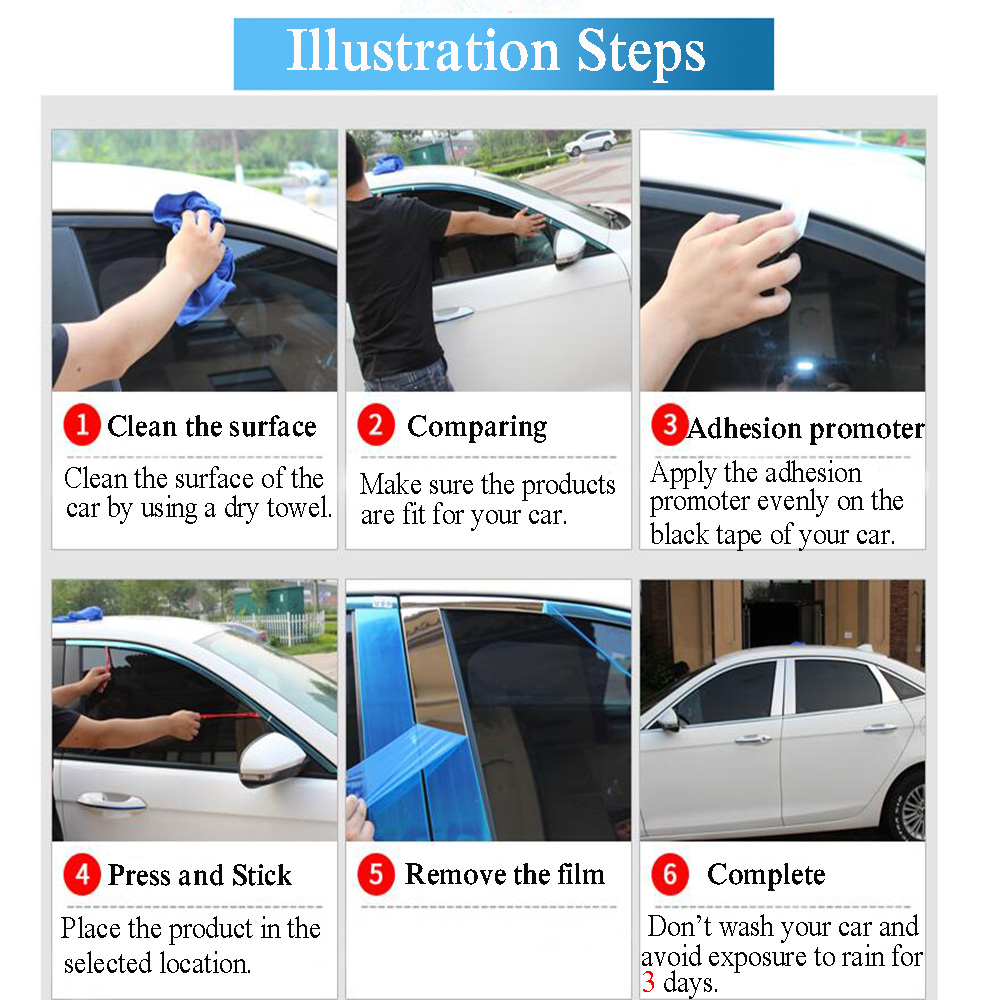 Illustration Steps

1 Clean the surface

Clean the surface of the car by using a dry towel.

2 Comparing

Make sure the products are fit for your car.

3 Adhesion promoter

Apply the adhesion promoter evenly on the black tape of your car.

4 Press and Stick

Place the product in the selected location.

5 Remove the film

6 Complete

Don't wash your car and avoid exposure to rain for 3 days.