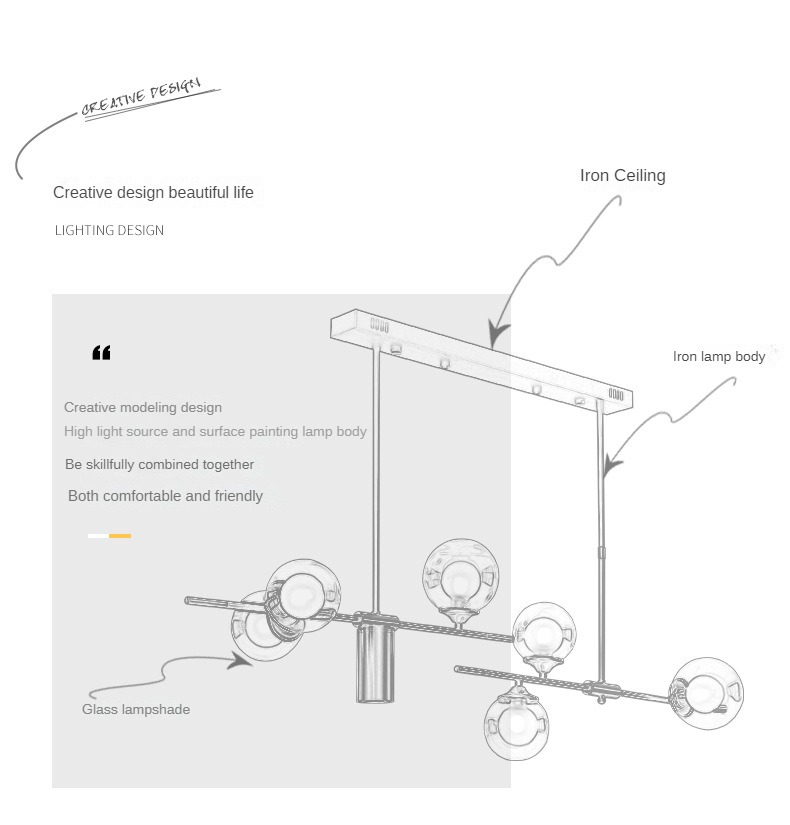 CREATIVE DESIGN

Creative design beautiful life

LIGHTING DESIGN

Iron Ceiling

Iron lamp body

“

Creative modeling design

High light source and surface painting lamp body

Be skillfully combined together

Both comfortable and friendly

Glass lampshade