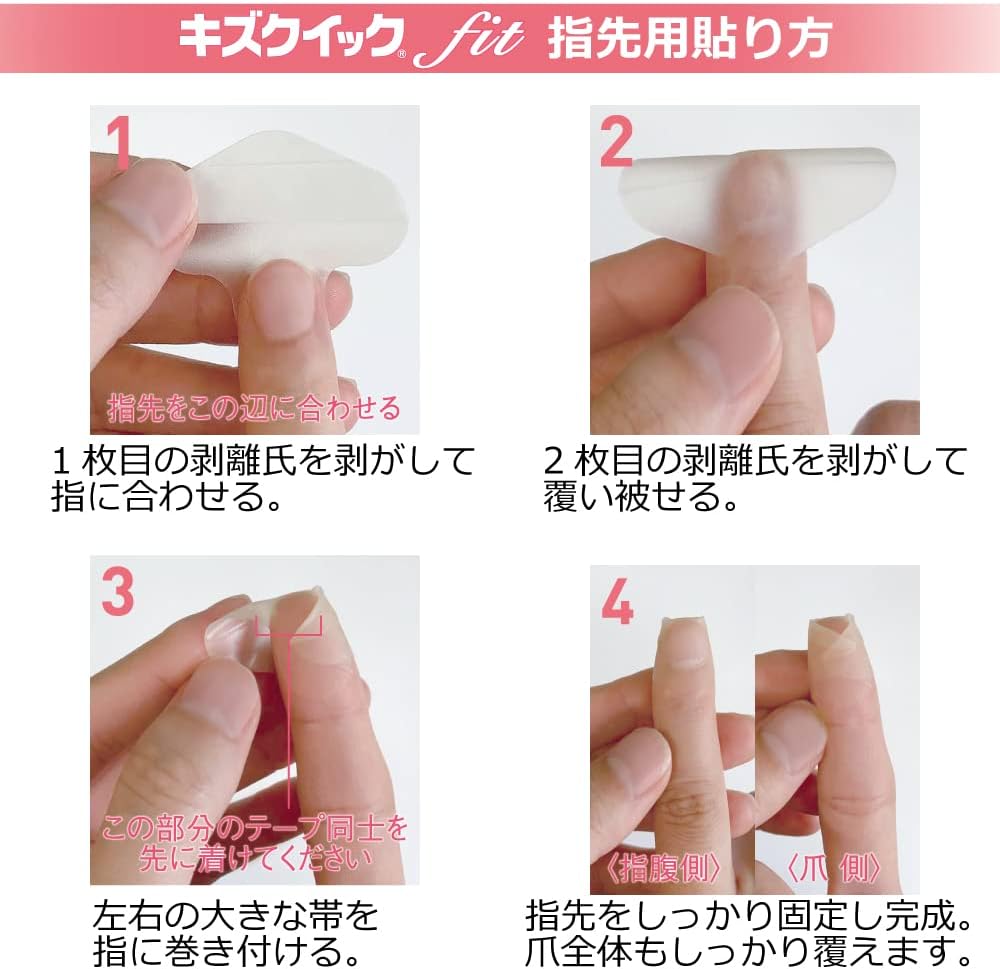 キズクイック® fit 指先用貼り方

1

指先をこの辺に合わせる

1 枚目の剥離氏を剥がして指に合わせる。

2

2 枚目の剥離氏を剥がして覆い被せる。

3

この部分のテープ同士を先に着けてください

左右の大きな帯を指に巻き付ける。

4

〈指腹側〉

〈爪 側〉

指先をしっかり固定し完成。爪全体もしっかり覆えます。