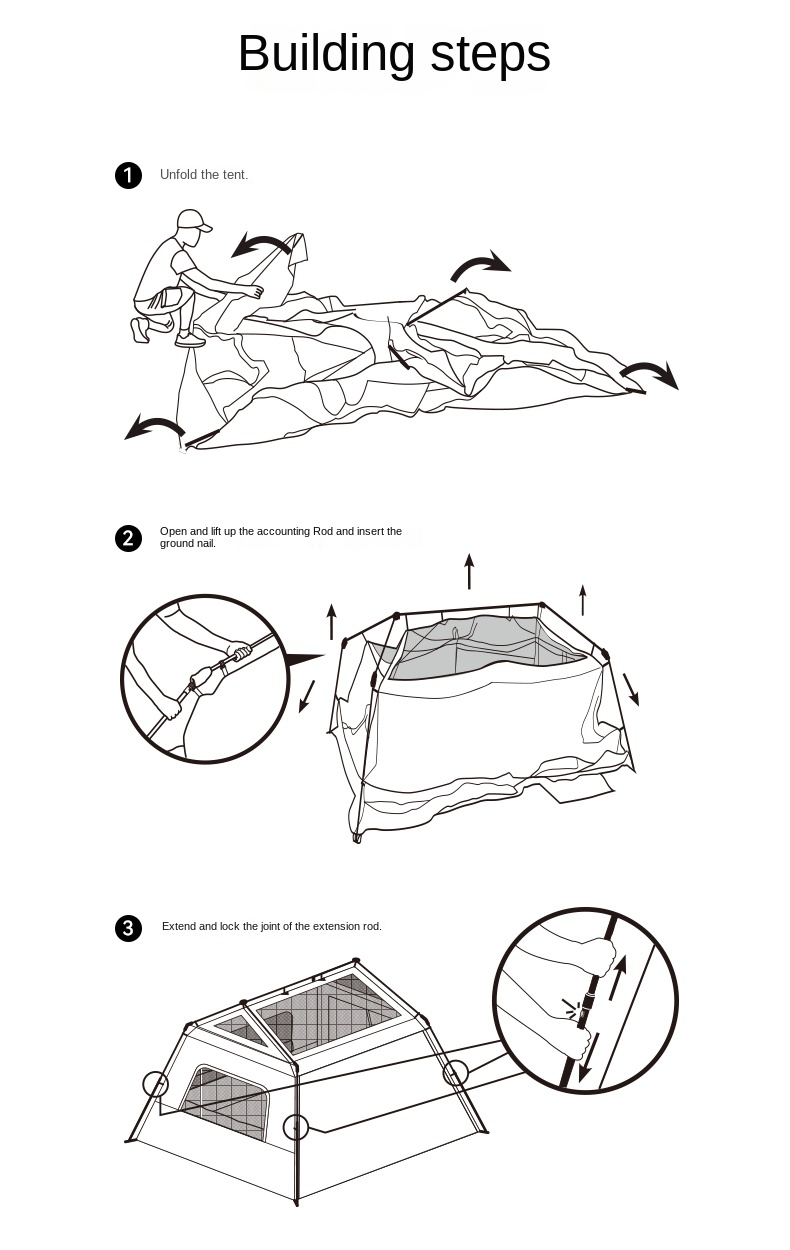 Building steps

1 Unfold the tent.

2 Open and lift up the accounting Rod and insert the ground nail.

3 Extend and lock the joint of the extension rod.