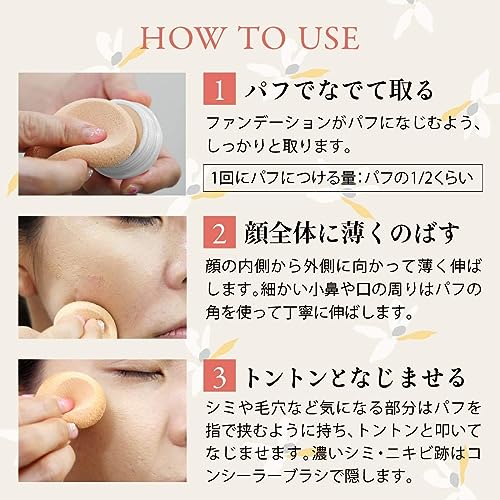 HOW TO USE

1 パフでなでて取る

ファンデーションがパフになじむよう、しっかりと取ります。

1回にパフにつける量：パフの1/2くらい

2 顔全体に薄くのばす

顔の内側から外側に向かって薄く伸ばします。細かい小鼻や口の周りはパフの角を使って丁寧に伸ばします。

3 トントンとなじませる

シミや毛穴など気になる部分はパフを指で挟むように持ち、トントンと叩いてなじませます。濃いシミ・ニキビ跡はコンシーラーブラシで隠します。