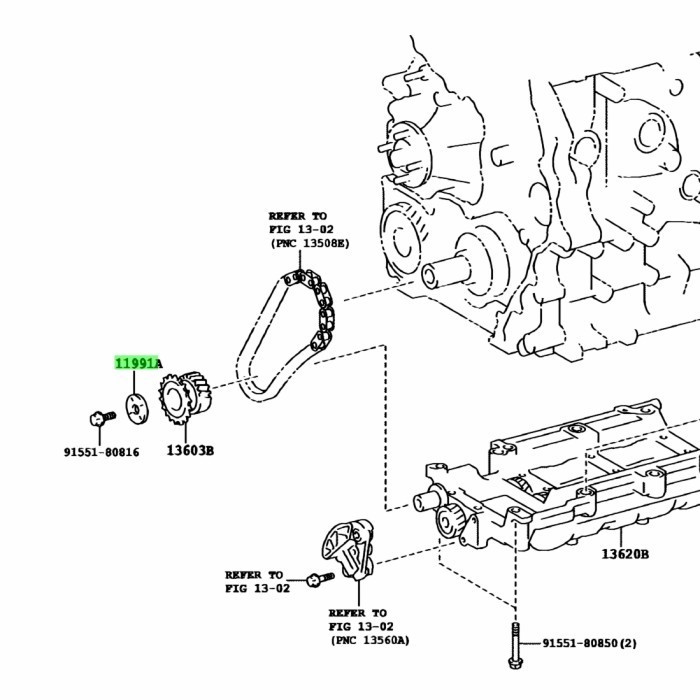 REFER TO
FIG 13-02
(PNC 13508E)

11991A

91551-80816

13603B

13620B

REFER TO
FIG 13-02

REFER TO
FIG 13-02
(PNC 13560A)

91551-80850(2)