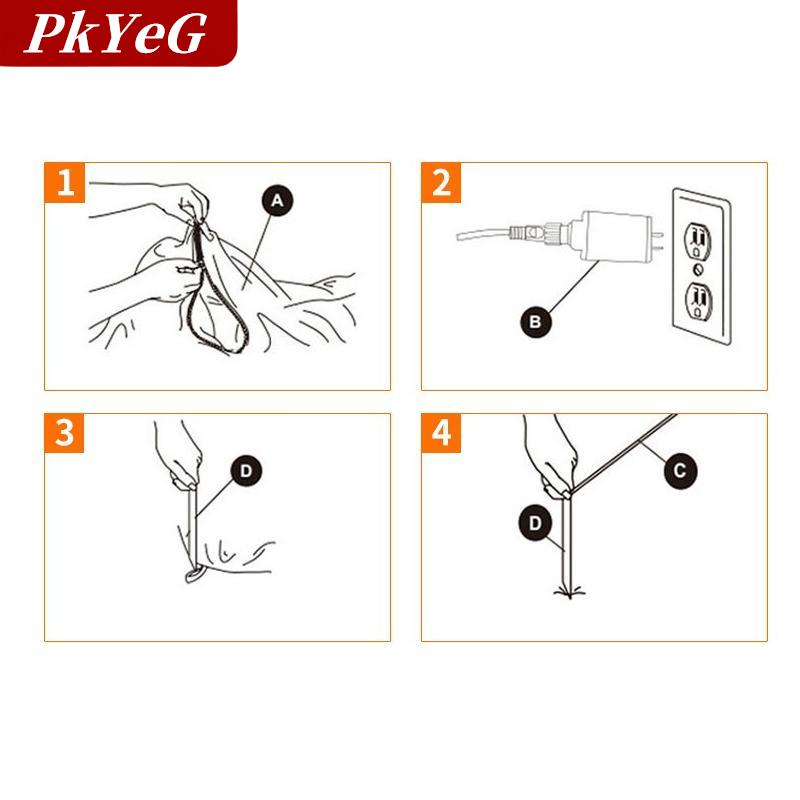 PkYeG

1
A

2
B

3
D

4
C
D