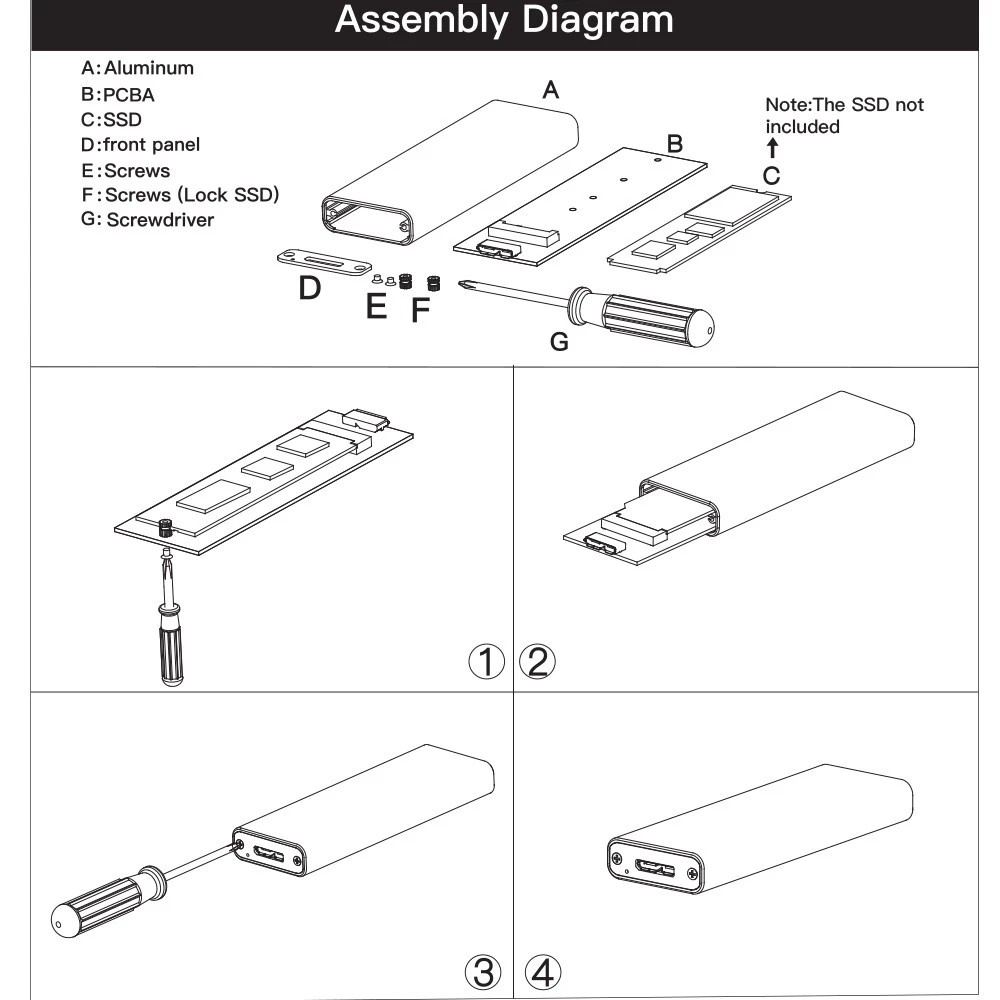 Assembly Diagram

A: Aluminum
B: PCBA
C: SSD
D: front panel
E: Screws
F: Screws (Lock SSD)
G: Screwdriver

A

B

Note:The SSD not included

C

D

E

F

G

①

②

③

④