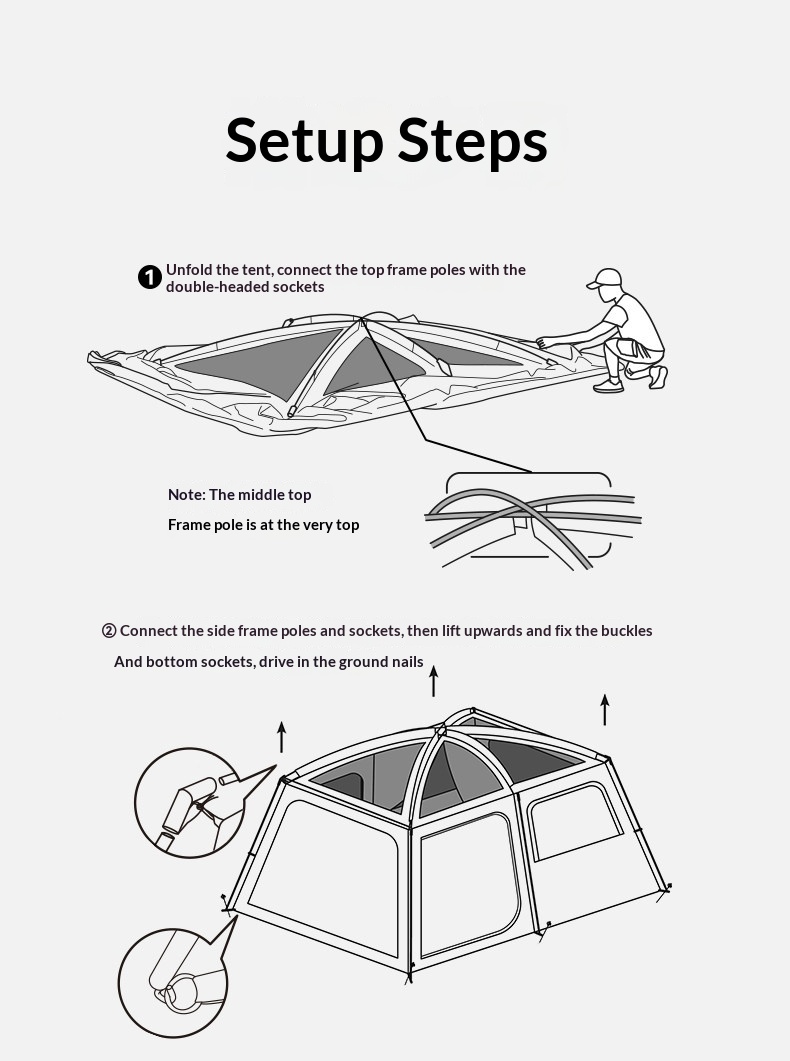 Setup Steps

❶ Unfold the tent, connect the top frame poles with the double-headed sockets

Note: The middle top

Frame pole is at the very top

② Connect the side frame poles and sockets, then lift upwards and fix the buckles

And bottom sockets, drive in the ground nails