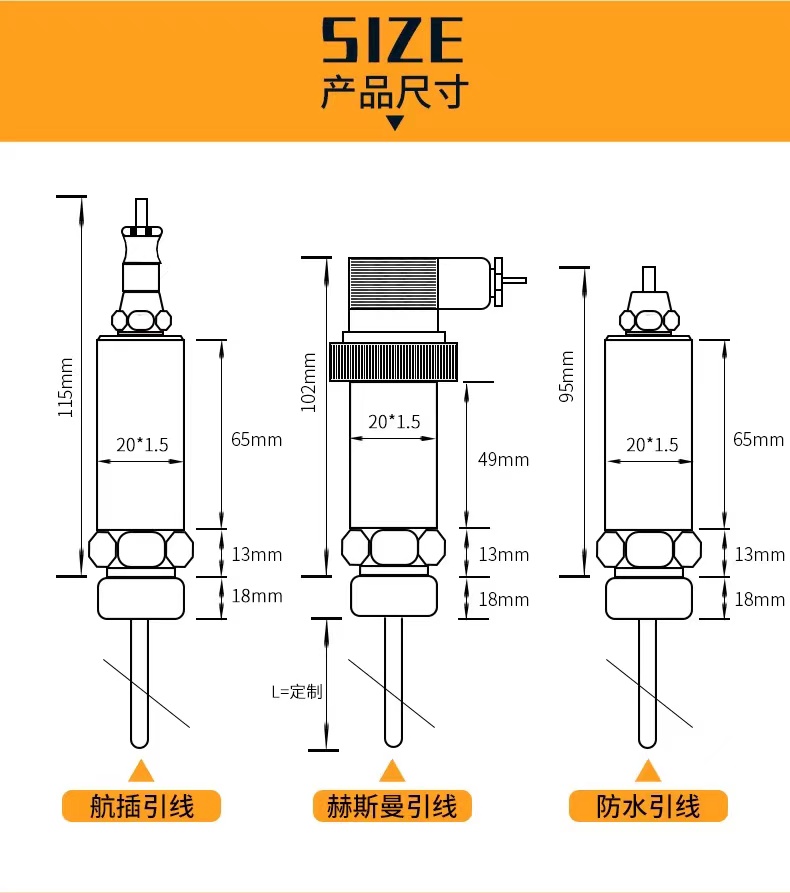 SIZE
产品尺寸

115mm
20*1.5
65mm
13mm
18mm
航插引线

102mm
20*1.5
49mm
13mm
18mm
L=定制
赫斯曼引线

95mm
20*1.5
65mm
13mm
18mm
防水引线