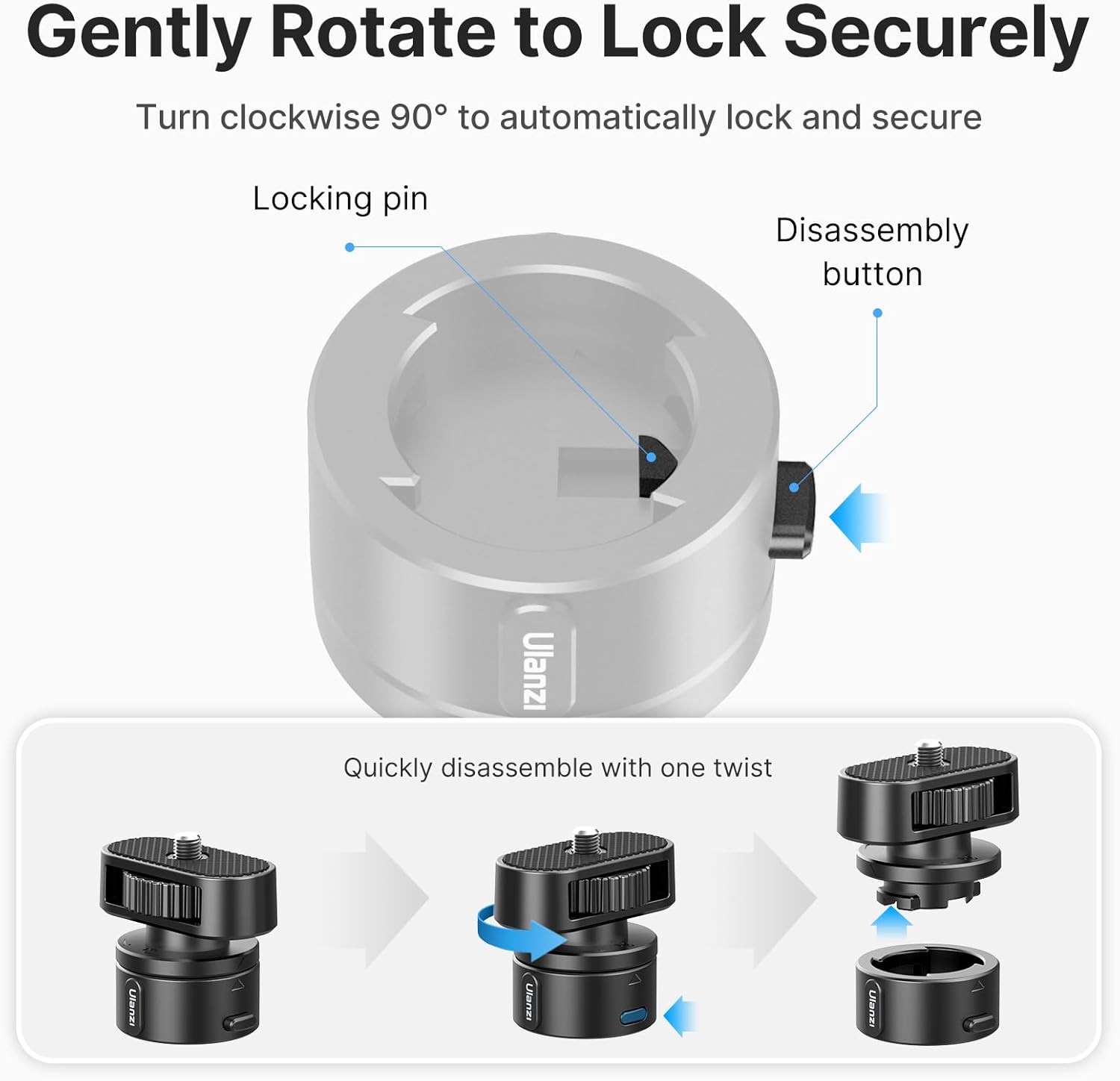 Gently Rotate to Lock Securely

Turn clockwise 90° to automatically lock and secure

Locking pin

Disassembly button

Ulanzi

Quickly disassemble with one twist

Ulanzi

Ulanzi

Ulanzi