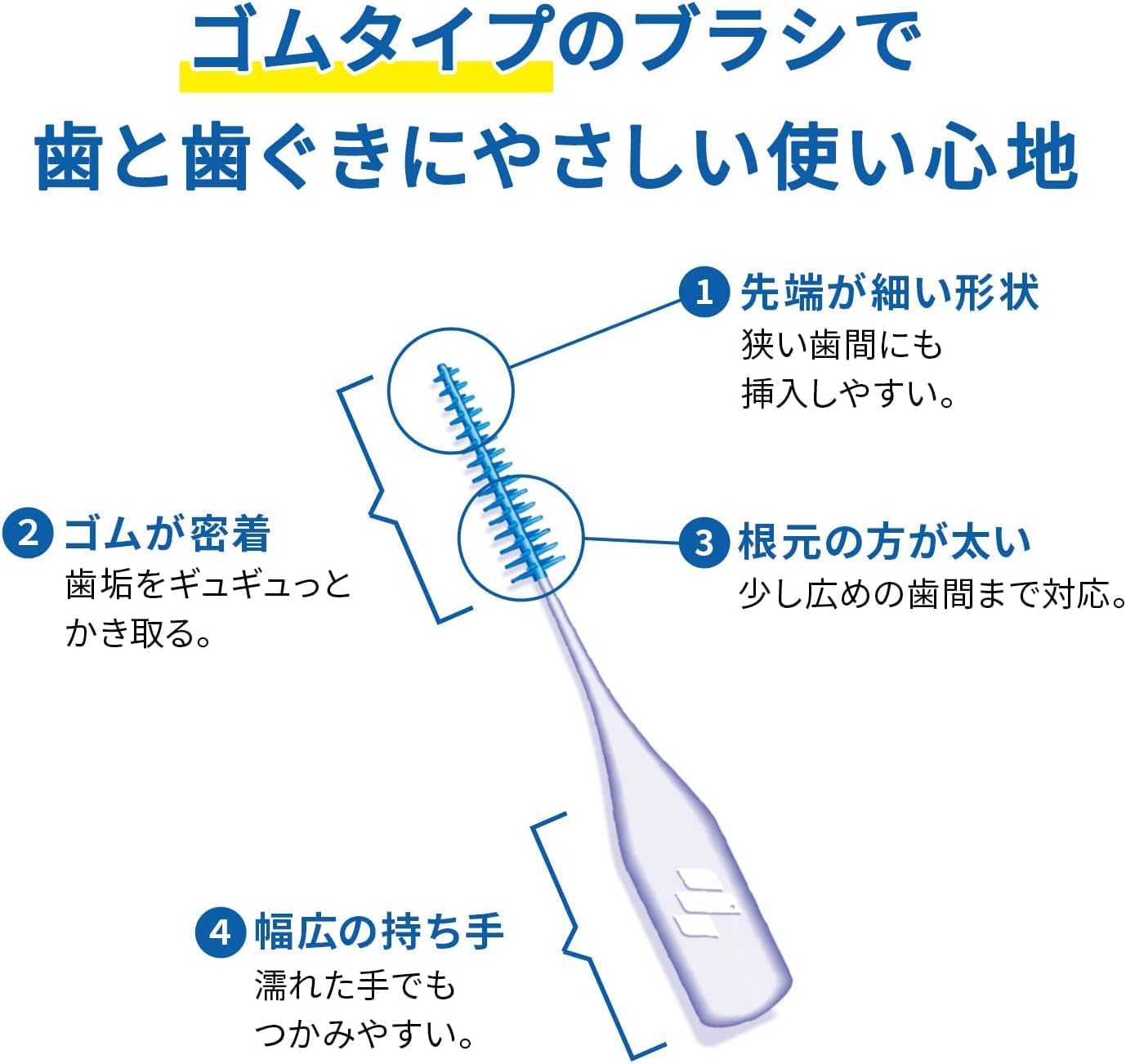 ゴムタイプのブラシで
歯と歯ぐきにやさしい使い心地

1 先端が細い形状
狭い歯間にも挿入しやすい。

2 ゴムが密着
歯垢をギュギュっとかき取る。

3 根元の方が太い
少し広めの歯間まで対応。

4 幅広の持ち手
濡れた手でもつかみやすい。