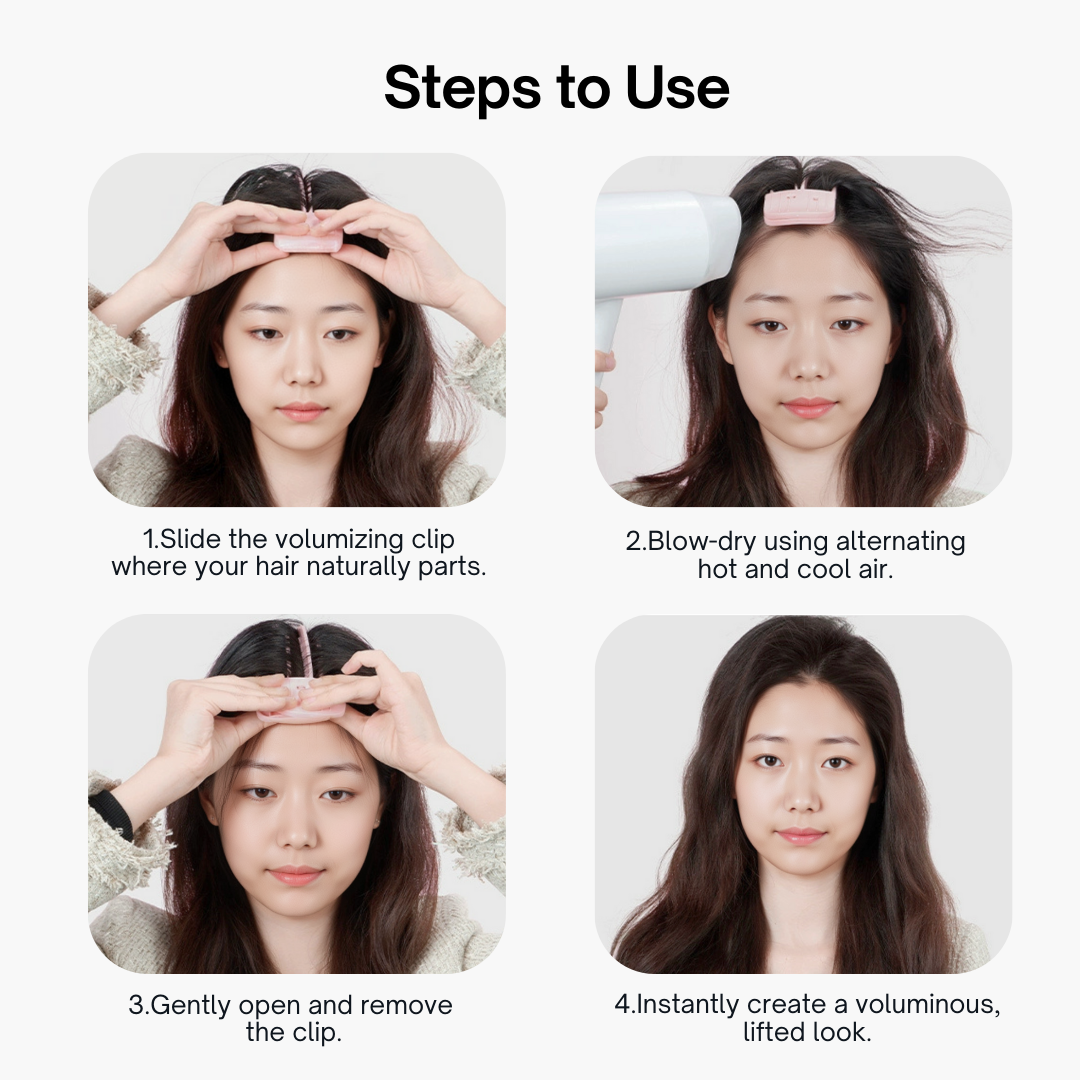 Steps to Use

1.Slide the volumizing clip where your hair naturally parts.

2.Blow-dry using alternating hot and cool air.

3.Gently open and remove the clip.

4.Instantly create a voluminous, lifted look.