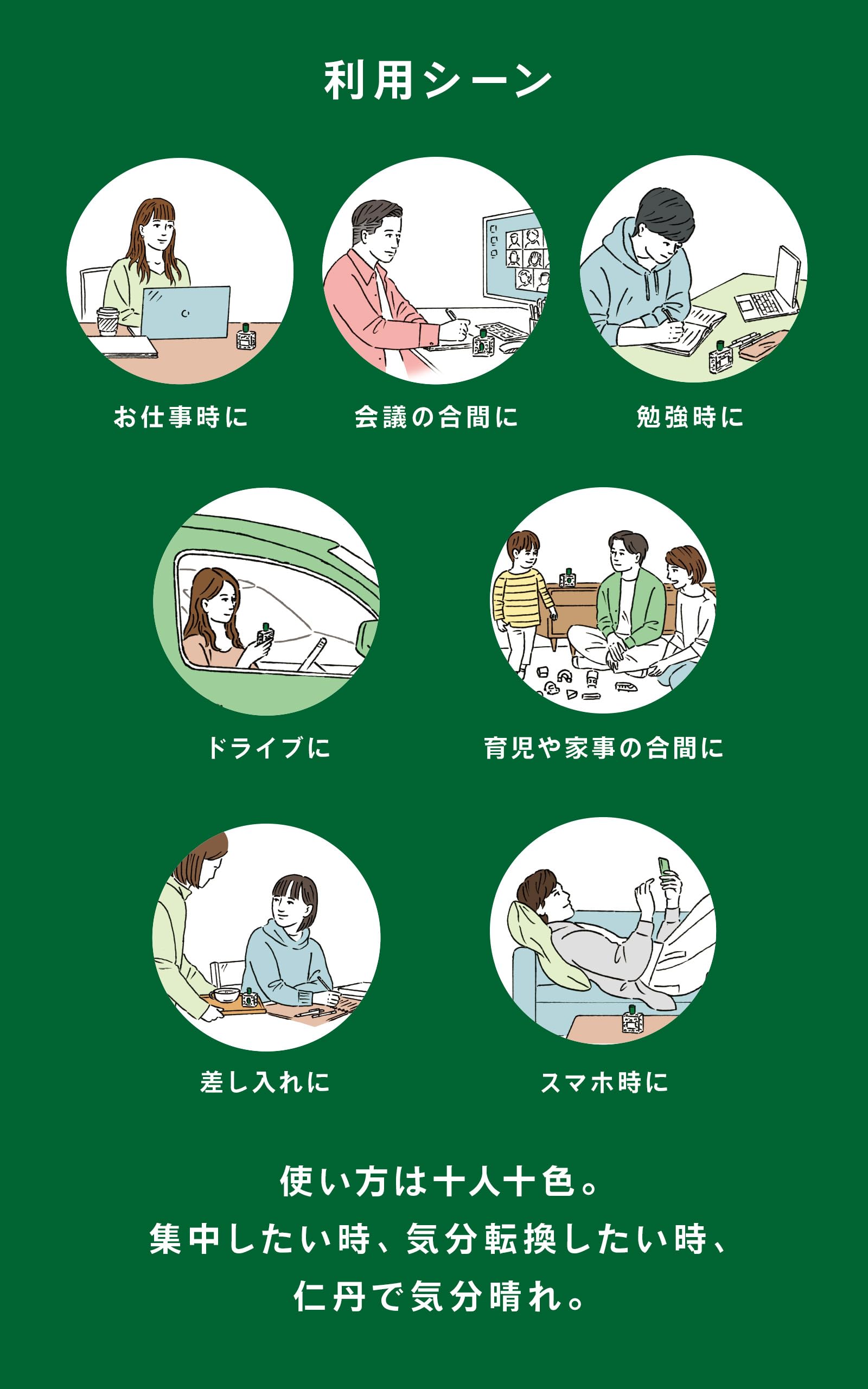 利用シーン

お仕事時に

会議の合間に

勉強時に

ドライブに

育児や家事の合間に

差し入れに

スマホ時に

使い方は十人十色。
集中したい時、気分転換したい時、
仁丹で気分晴れ。