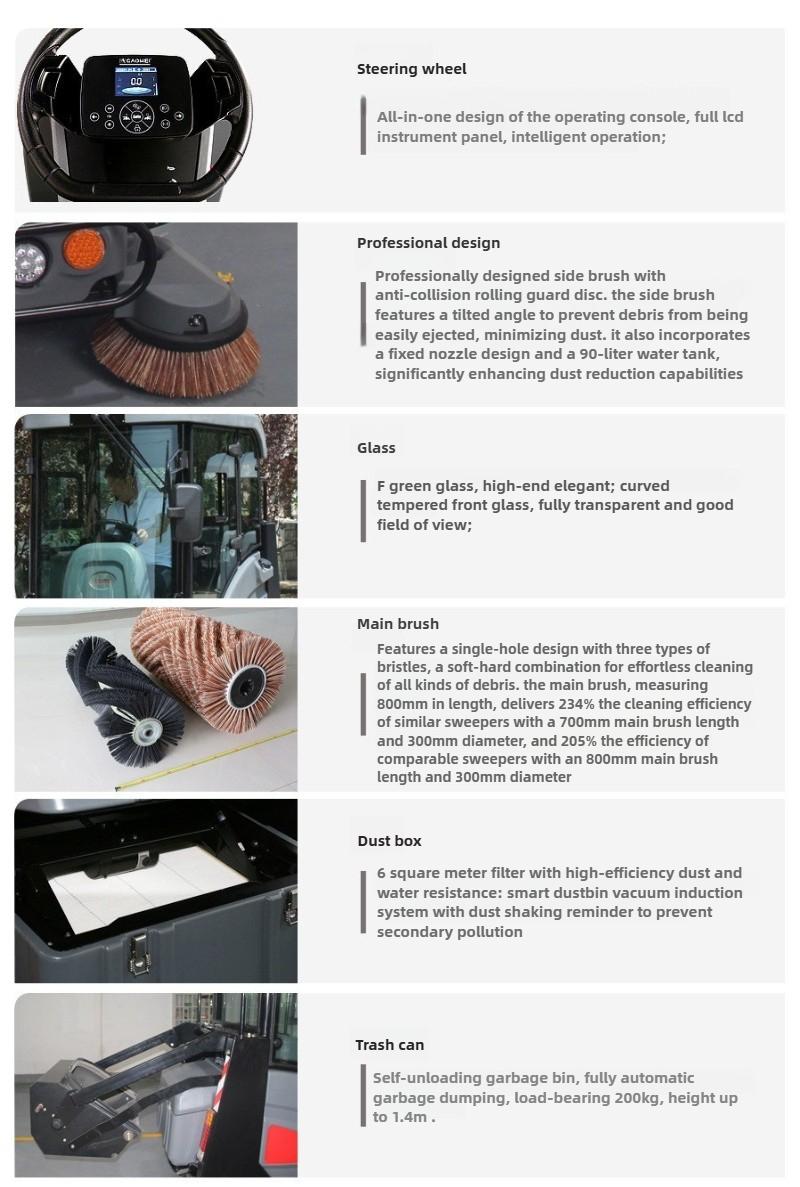 Steering wheel

All-in-one design of the operating console, full lcd instrument panel, intelligent operation;

Professional design

Professionally designed side brush with anti-collision rolling guard disc. the side brush features a tilted angle to prevent debris from being easily ejected, minimizing dust. it also incorporates a fixed nozzle design and a 90-liter water tank, significantly enhancing dust reduction capabilities

Glass

F green glass, high-end elegant; curved tempered front glass, fully transparent and good field of view;

Main brush

Features a single-hole design with three types of bristles, a soft-hard combination for effortless cleaning of all kinds of debris. the main brush, measuring 800mm in length, delivers 234% the cleaning efficiency of similar sweepers with a 700mm main brush length and 300mm diameter, and 205% the efficiency of comparable sweepers with an 800mm main brush length and 300mm diameter

Dust box

6 square meter filter with high-efficiency dust and water resistance: smart dustbin vacuum induction system with dust shaking reminder to prevent secondary pollution

Trash can

Self-unloading garbage bin, fully automatic garbage dumping, load-bearing 200kg, height up to 1.4m .