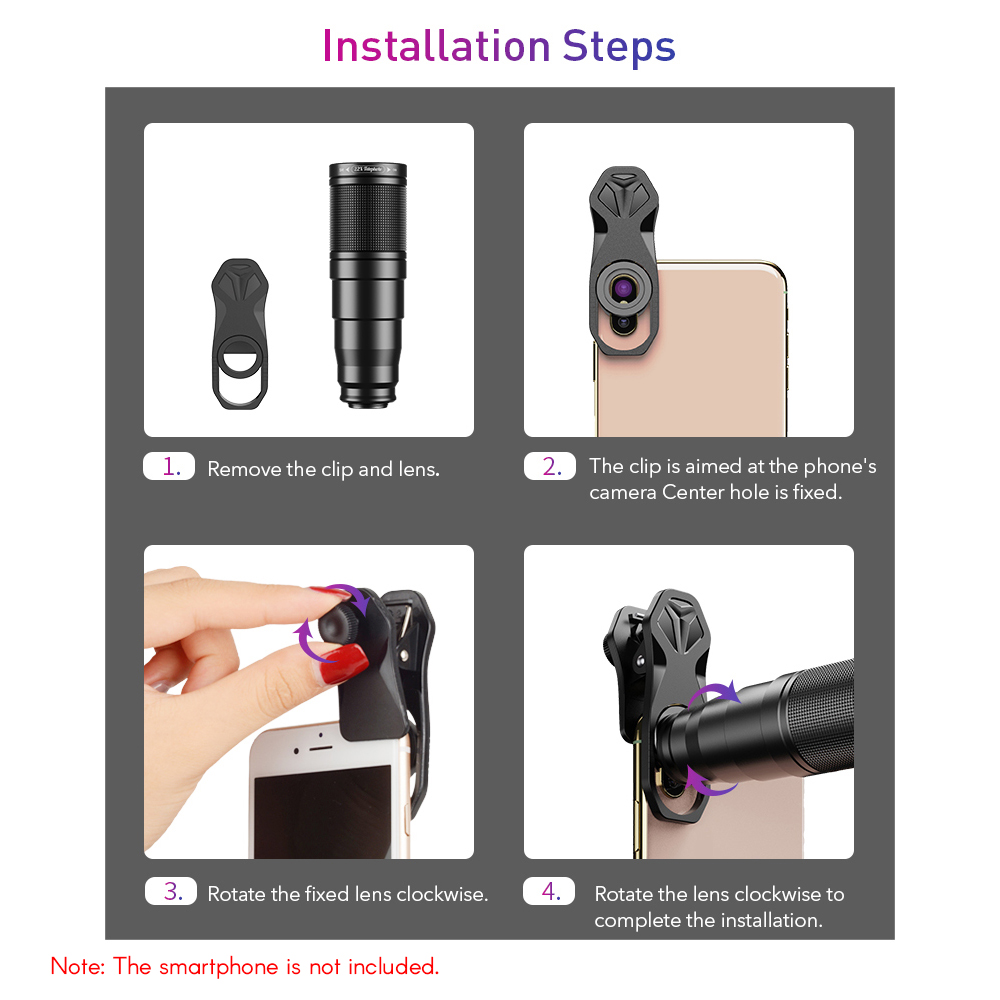 Installation Steps

1. Remove the clip and lens.

2. The clip is aimed at the phone's camera Center hole is fixed.

3. Rotate the fixed lens clockwise.

4. Rotate the lens clockwise to complete the installation.

Note: The smartphone is not included.