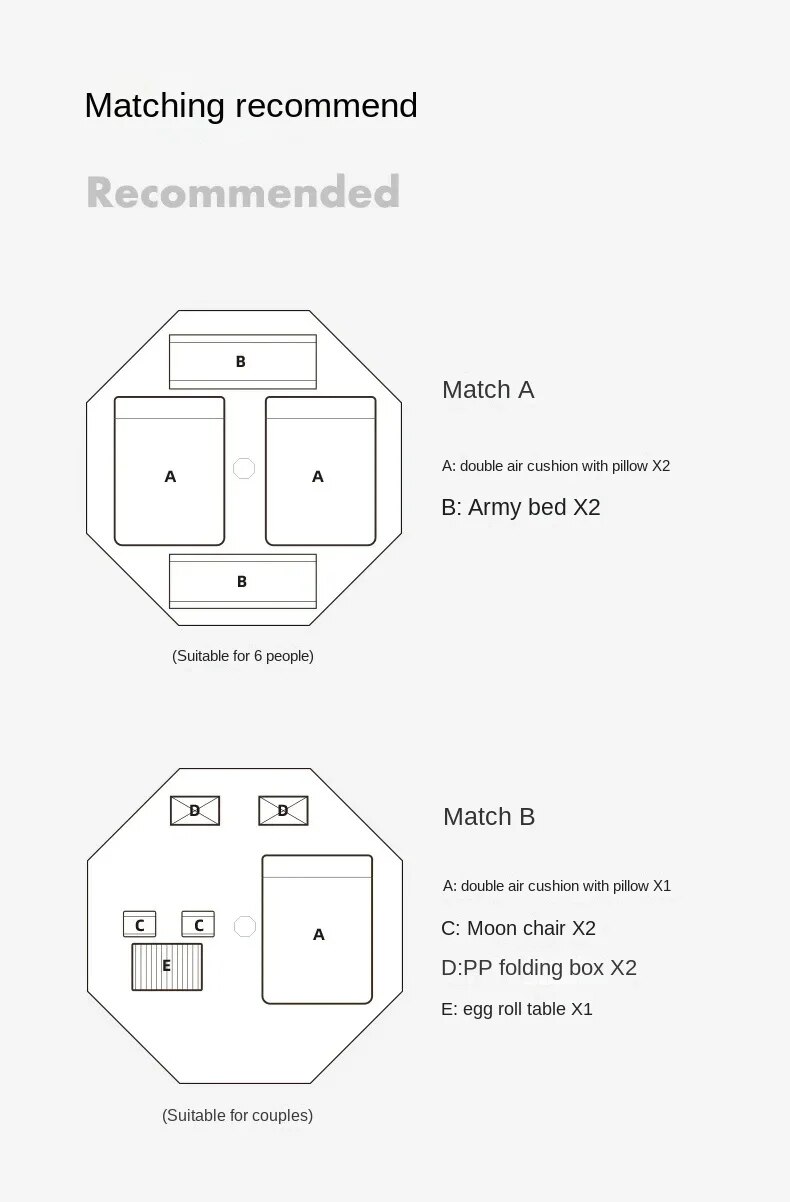 Matching recommend

Recommended

B

A

A

B

(Suitable for 6 people)

Match A

A: double air cushion with pillow X2

B: Army bed X2

D

D

C

C

E

A

(Suitable for couples)

Match B

A: double air cushion with pillow X1

C: Moon chair X2

D:PP folding box X2

E: egg roll table X1