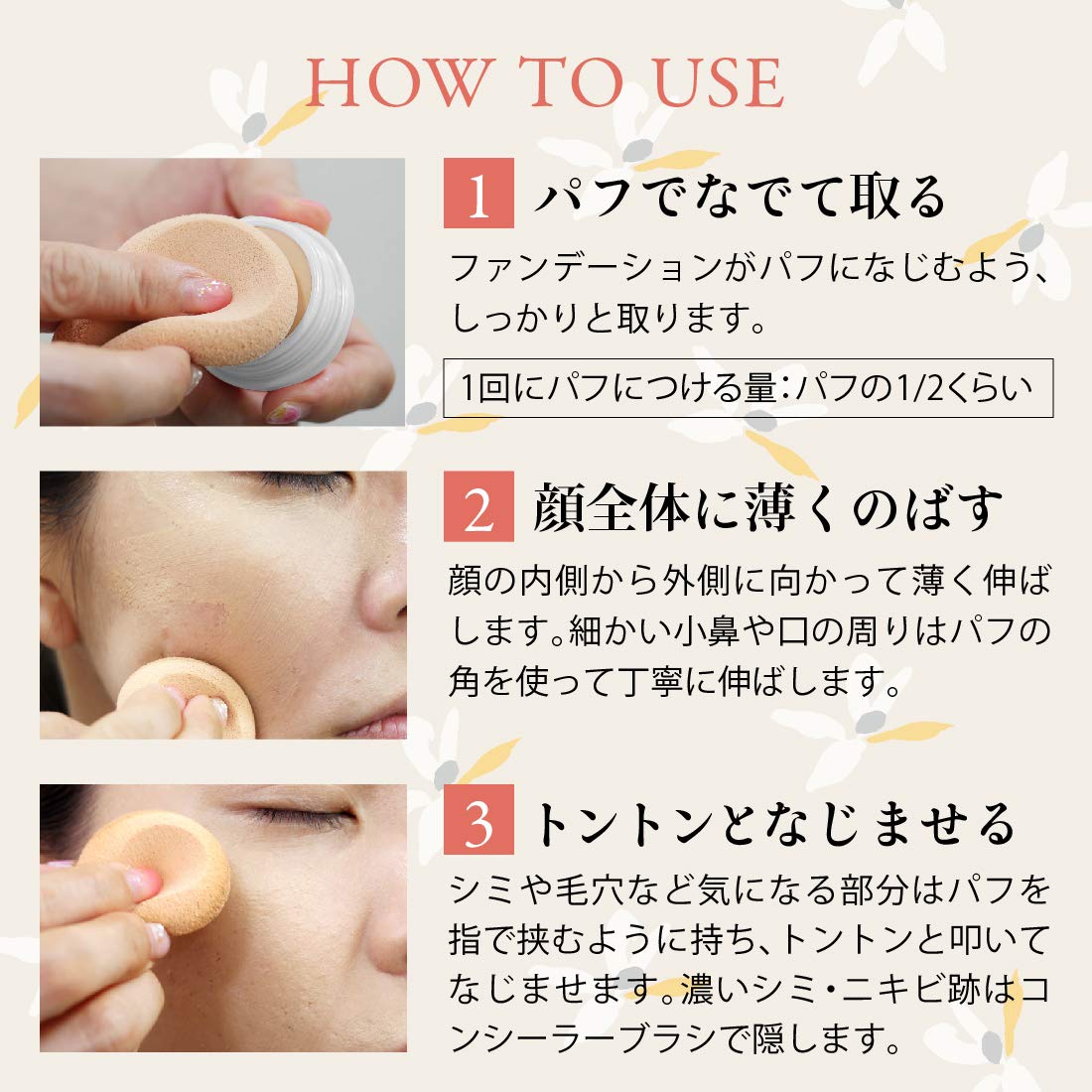 HOW TO USE

1 パフでなでて取る

ファンデーションがパフになじむよう、しっかりと取ります。

1回にパフにつける量：パフの1/2くらい

2 顔全体に薄くのばす

顔の内側から外側に向かって薄く伸ばします。細かい小鼻や口の周りはパフの角を使って丁寧に伸ばします。

3 トントンとなじませる

シミや毛穴など気になる部分はパフを指で挟むように持ち、トントンと叩いてなじませます。濃いシミ・ニキビ跡はコンシーラーブラシで隠します。