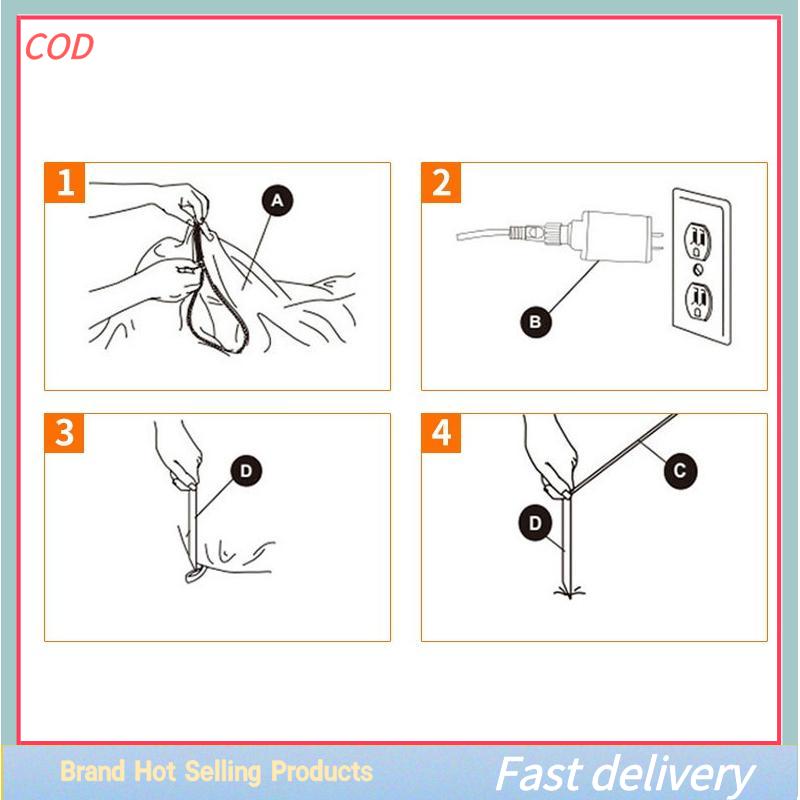 COD

1

A

2

B

3

D

4

C

D

Brand Hot Selling Products

Fast delivery