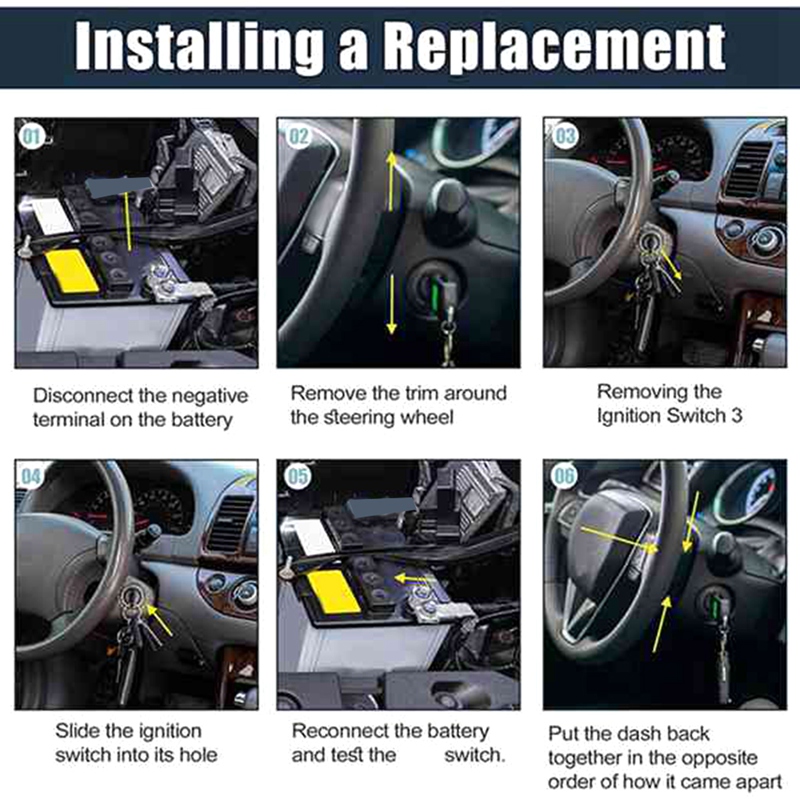 Installing a Replacement

01

Disconnect the negative terminal on the battery

02

Remove the trim around the steering wheel

03

Removing the Ignition Switch 3

04

Slide the ignition switch into its hole

05

Reconnect the battery and test the switch.

06

Put the dash back together in the opposite order of how it came apart